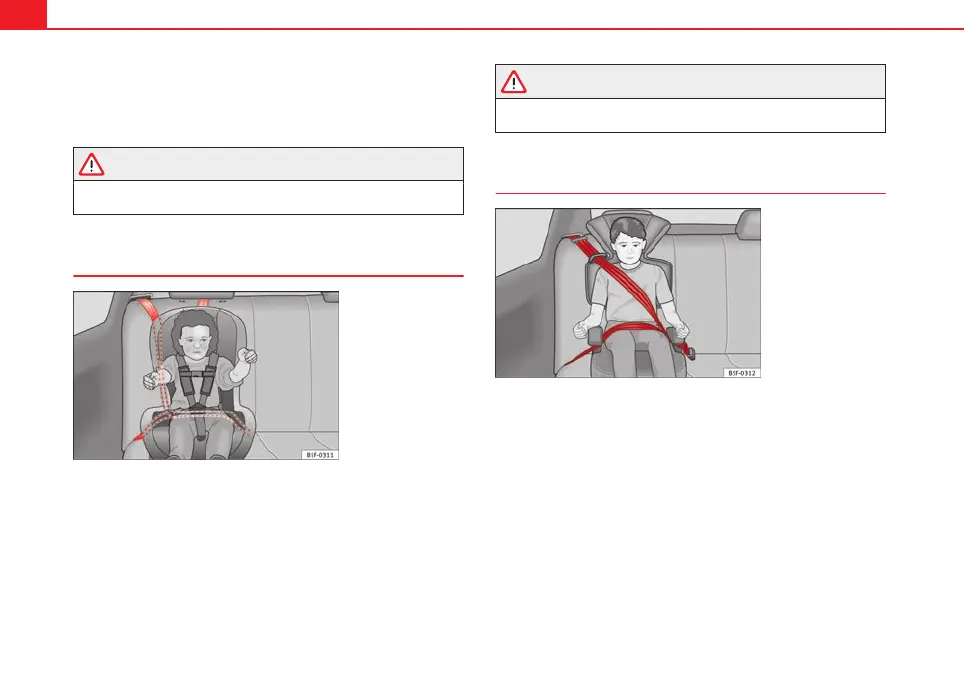 B1F-0311

B1F-0312