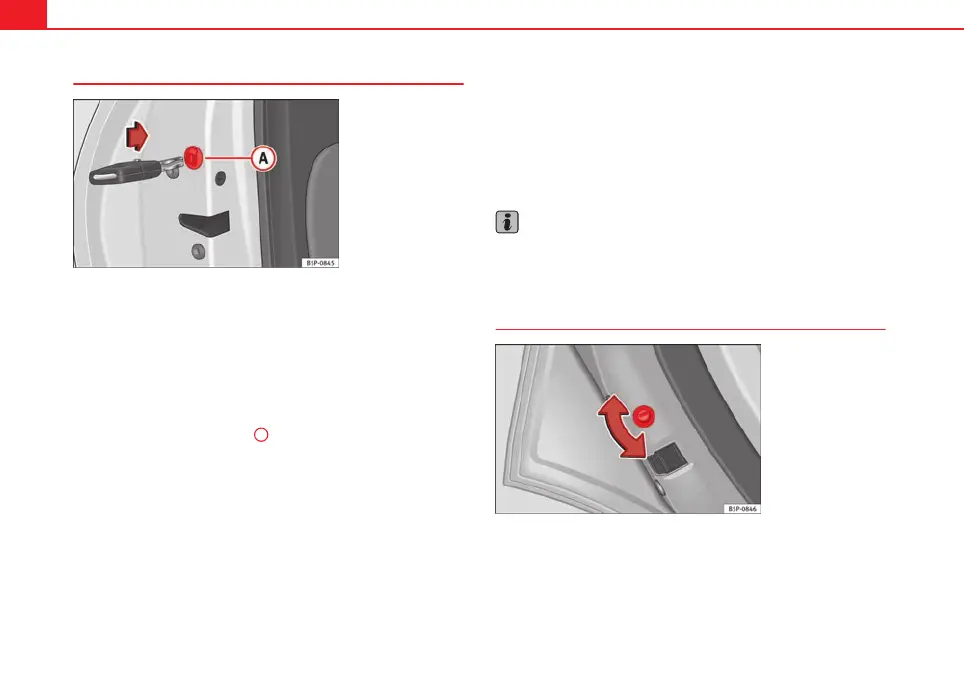 A

B1P-0845

B1P-0846