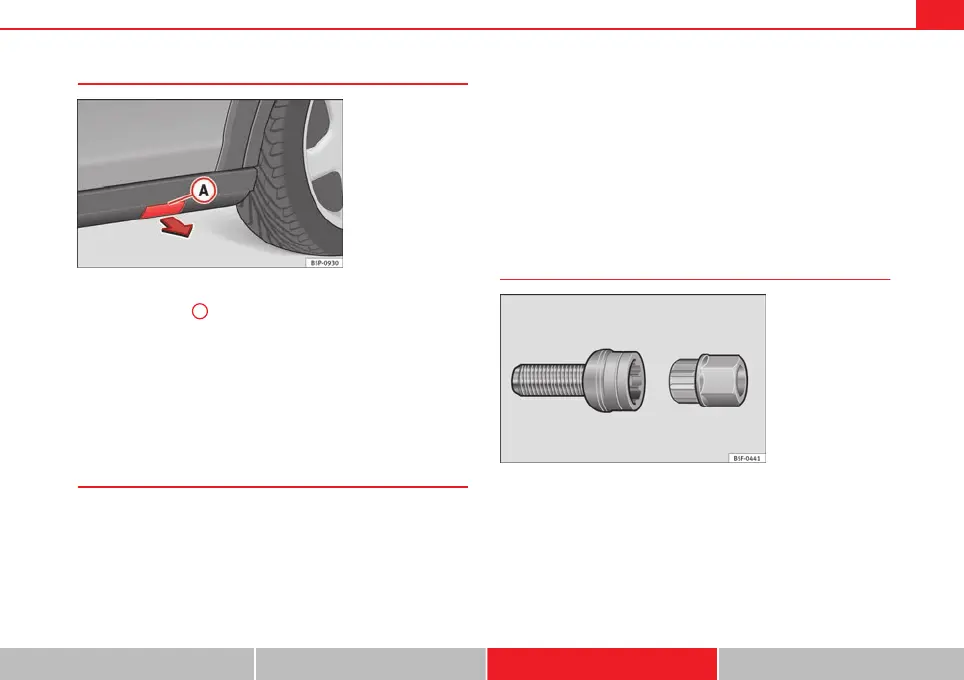 A

B1P-0930

B1F-0441