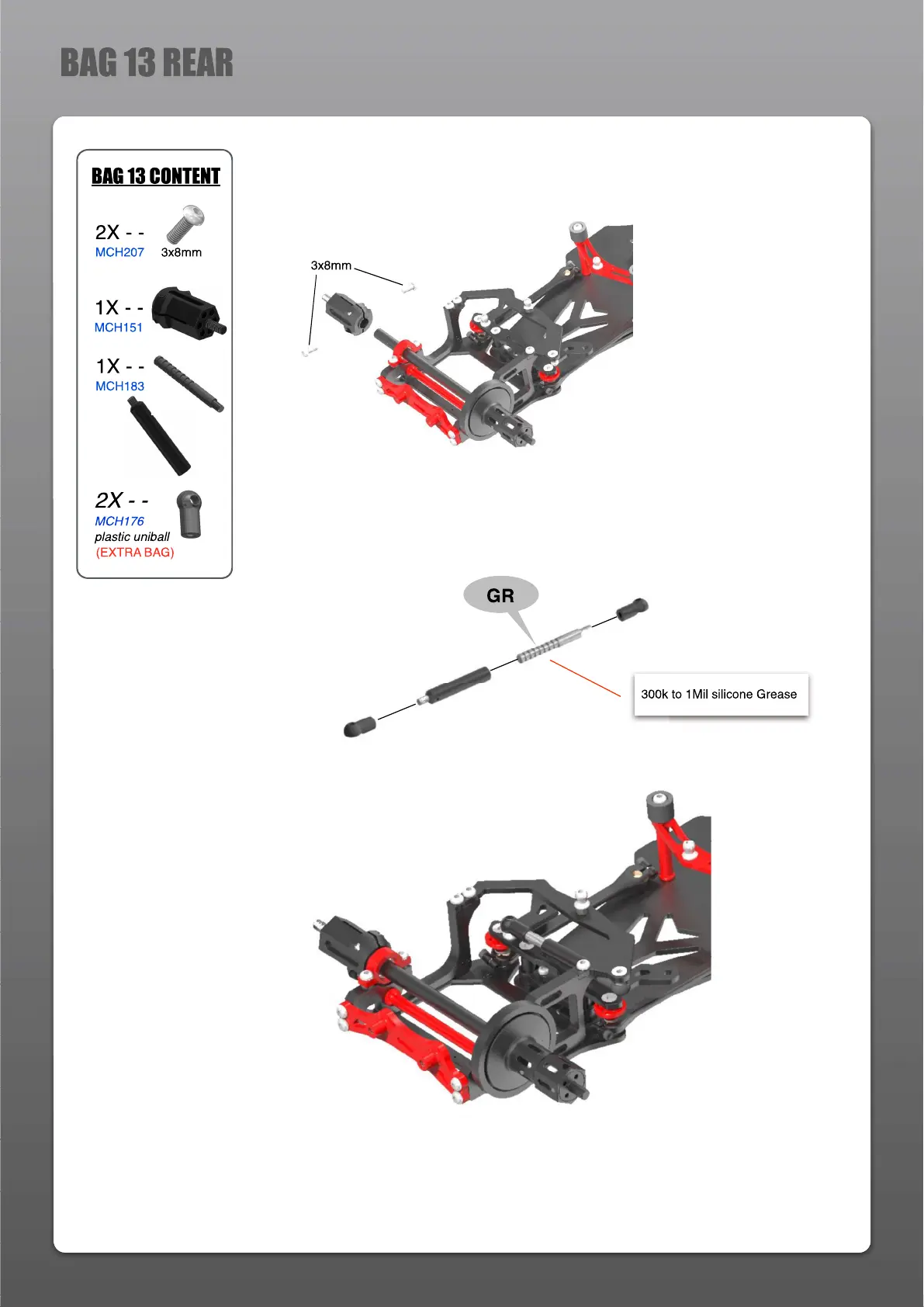 BAG 13 REAR

BAG 13 CONTENT

2X - -
MCH207 3x8mm

1X - -
MCH151

1X - -
MCH183

2X - -
MCH176
plastic uniball
(EXTRA BAG)

3x8mm

GR

300k to 1Mil silicone Grease