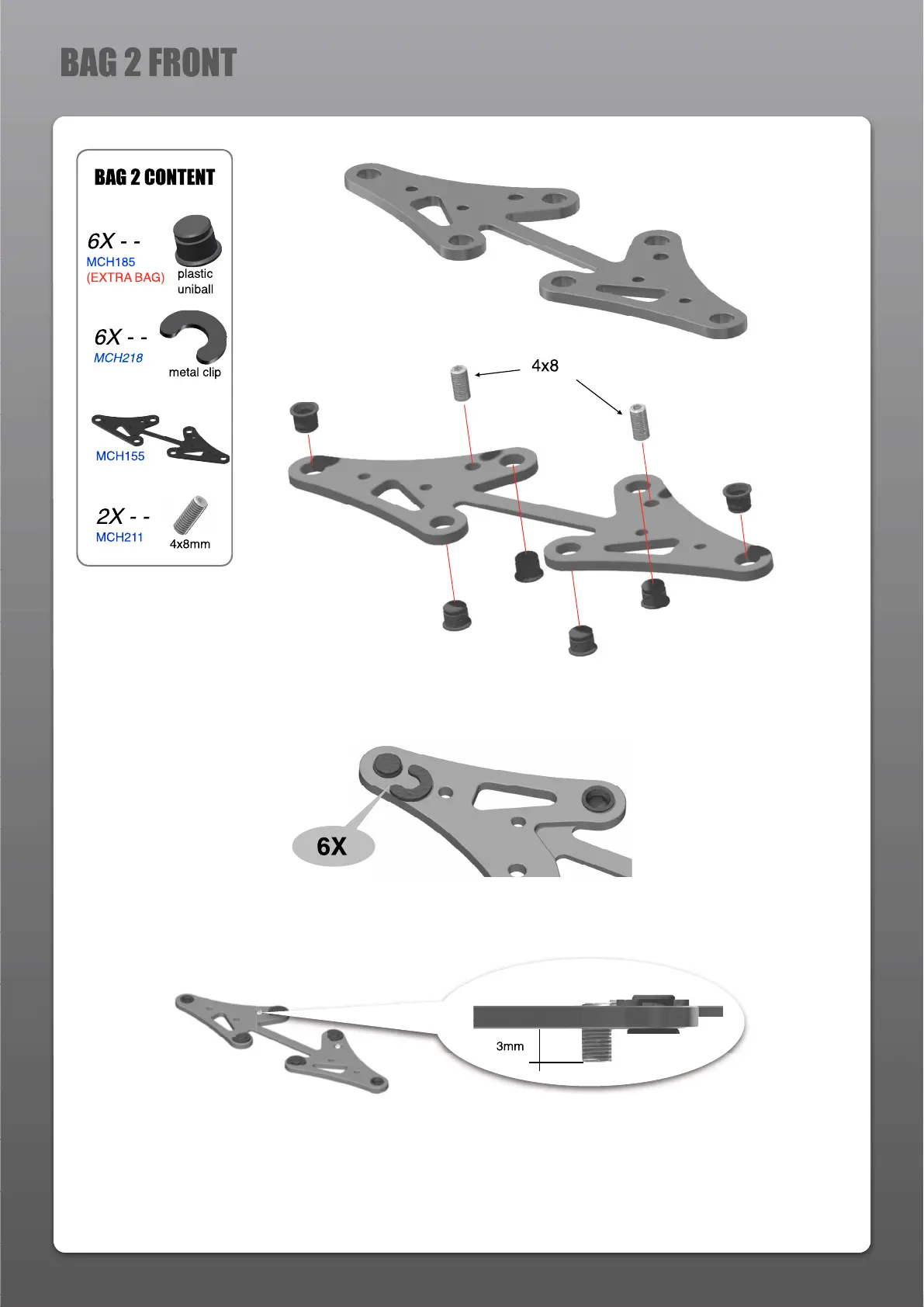 BAG 2 FRONT

BAG 2 CONTENT

6X - -
MCH185
(EXTRA BAG)
plastic uniball

6X - -
MCH218
metal clip

MCH155

2X - -
MCH211
4x8mm

4x8

6X

3mm