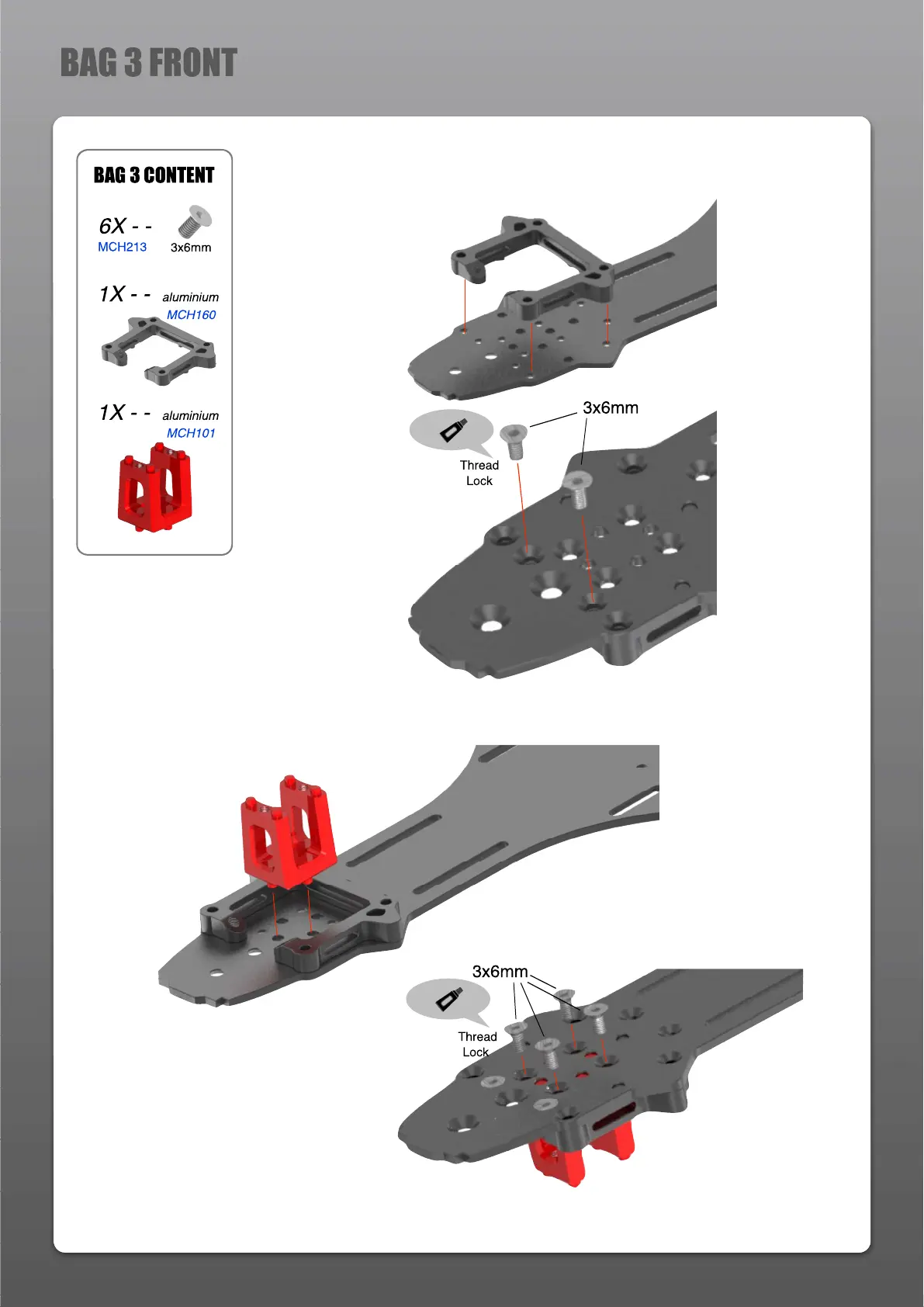 BAG 3 FRONT

BAG 3 CONTENT

6X - -
MCH213
3x6mm

1X - - aluminium
MCH160

1X - - aluminium
MCH101

3x6mm

Thread
Lock

3x6mm

Thread
Lock