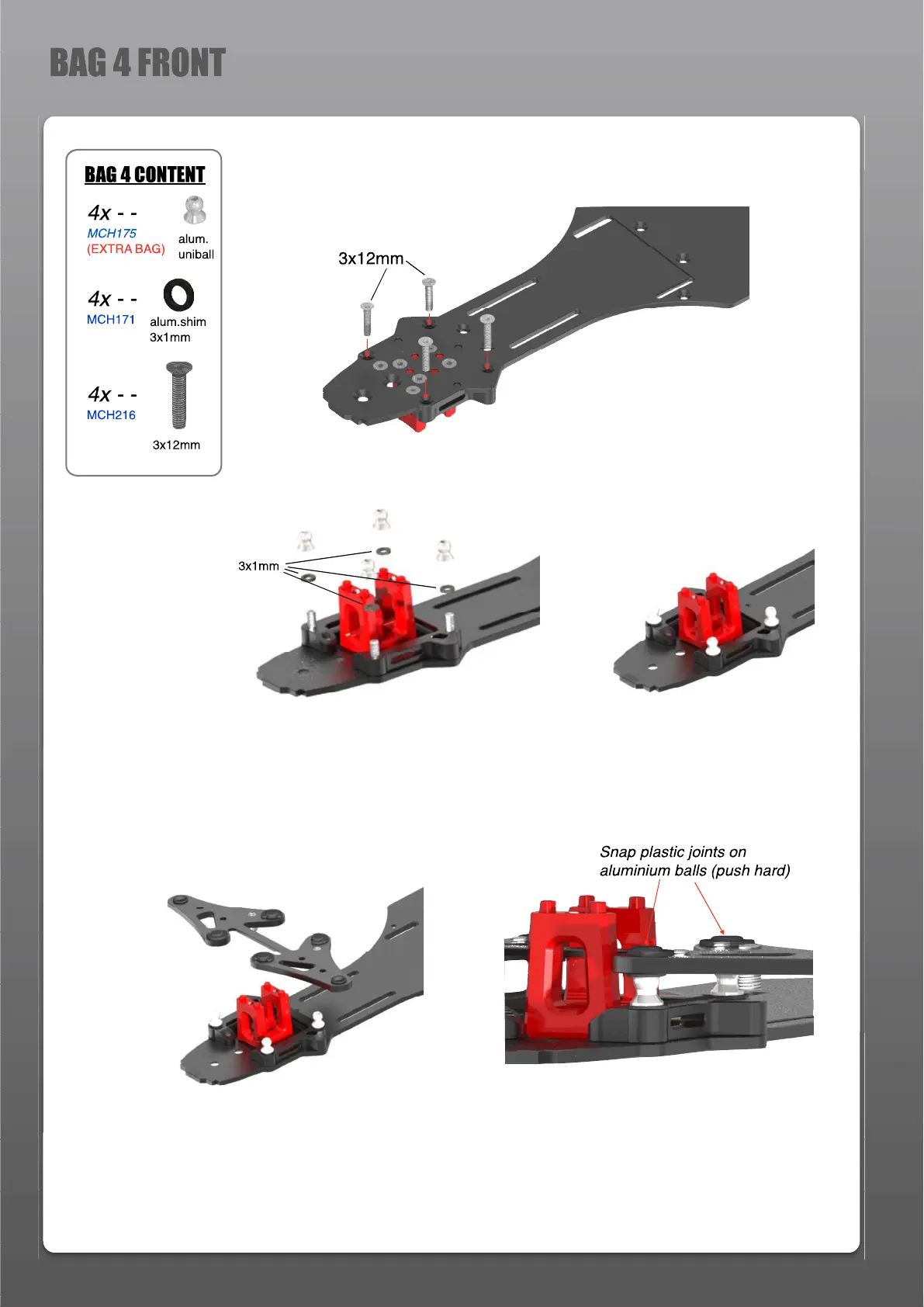 BAG 4 FRONT

BAG 4 CONTENT

4x - -
MCH175
(EXTRA BAG)
alum.
uniball

4x - -
MCH171
alum.shim
3x1mm

4x - -
MCH216
3x12mm

3x12mm

3x1mm

Snap plastic joints on aluminium balls (push hard)