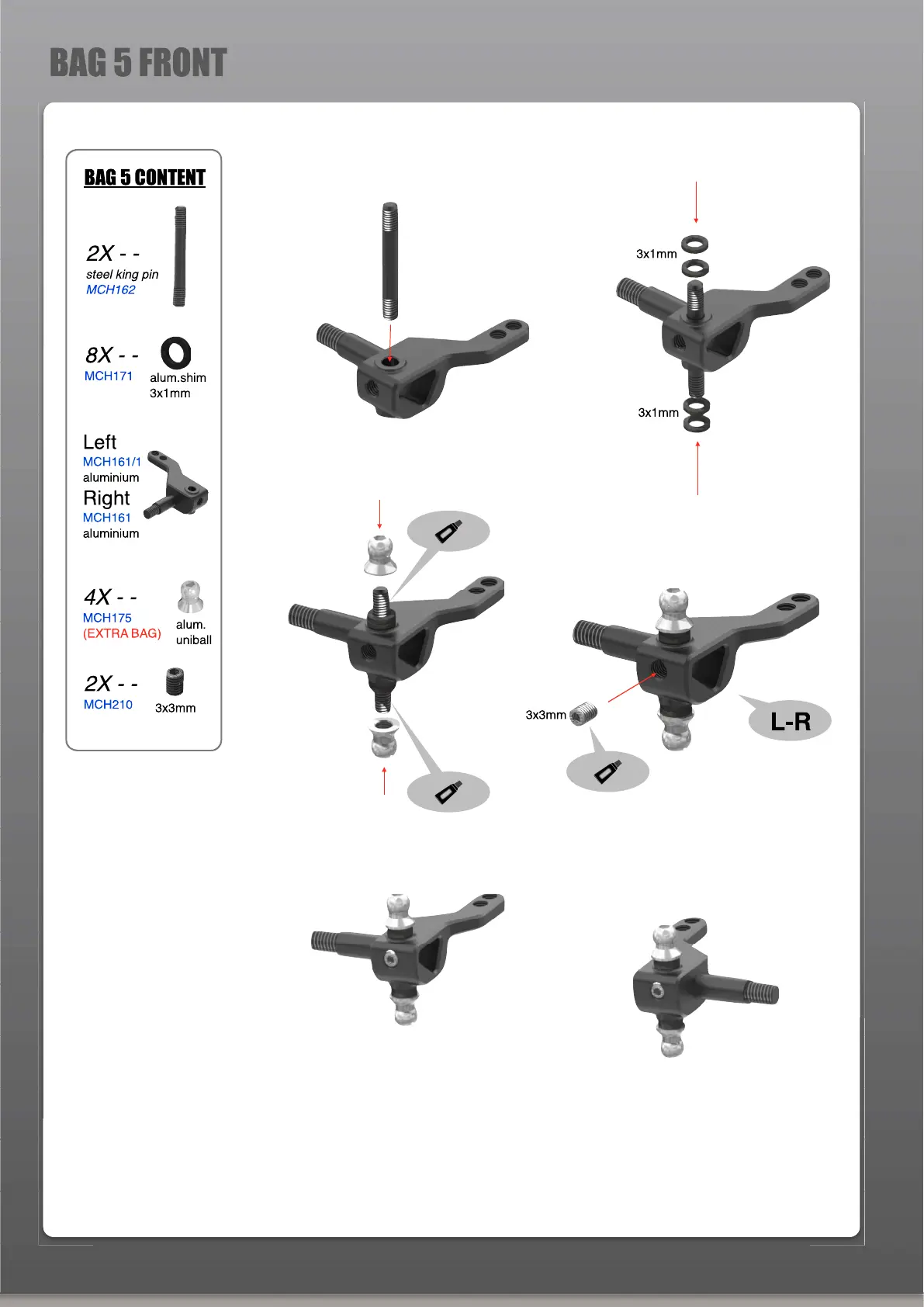 BAG 5 FRONT

BAG 5 CONTENT

2X - -
steel king pin
MCH162

8X - -
MCH171
alum.shim
3x1mm

Left
MCH161/1
aluminium
Right
MCH161
aluminium

4X - -
MCH175
(EXTRA BAG)
alum.
uniball

2X - -
MCH210
3x3mm

3x1mm

3x1mm

3x3mm

L-R