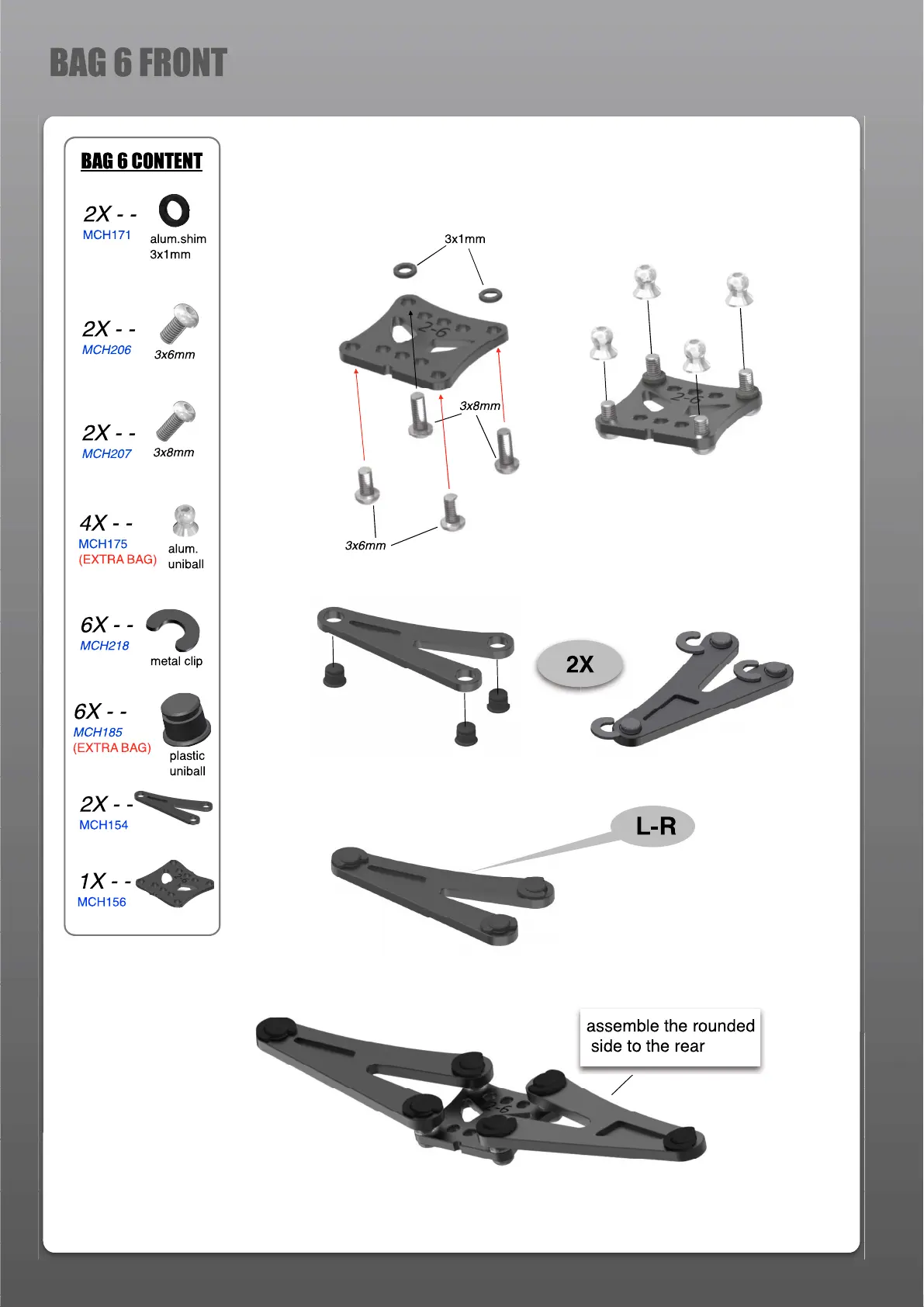 BAG 6 FRONT

BAG 6 CONTENT

2X - -
MCH171
alum.shim 3x1mm

2X - -
MCH206
3x6mm

2X - -
MCH207
3x8mm

4X - -
MCH175
(EXTRA BAG)
alum. uniball

6X - -
MCH218
metal clip

6X - -
MCH185
(EXTRA BAG)
plastic uniball

2X - -
MCH154

1X - -
MCH156

3x1mm

2-6

3x8mm

3x6mm

2-6

2X

L-R

assemble the rounded side to the rear

2-6