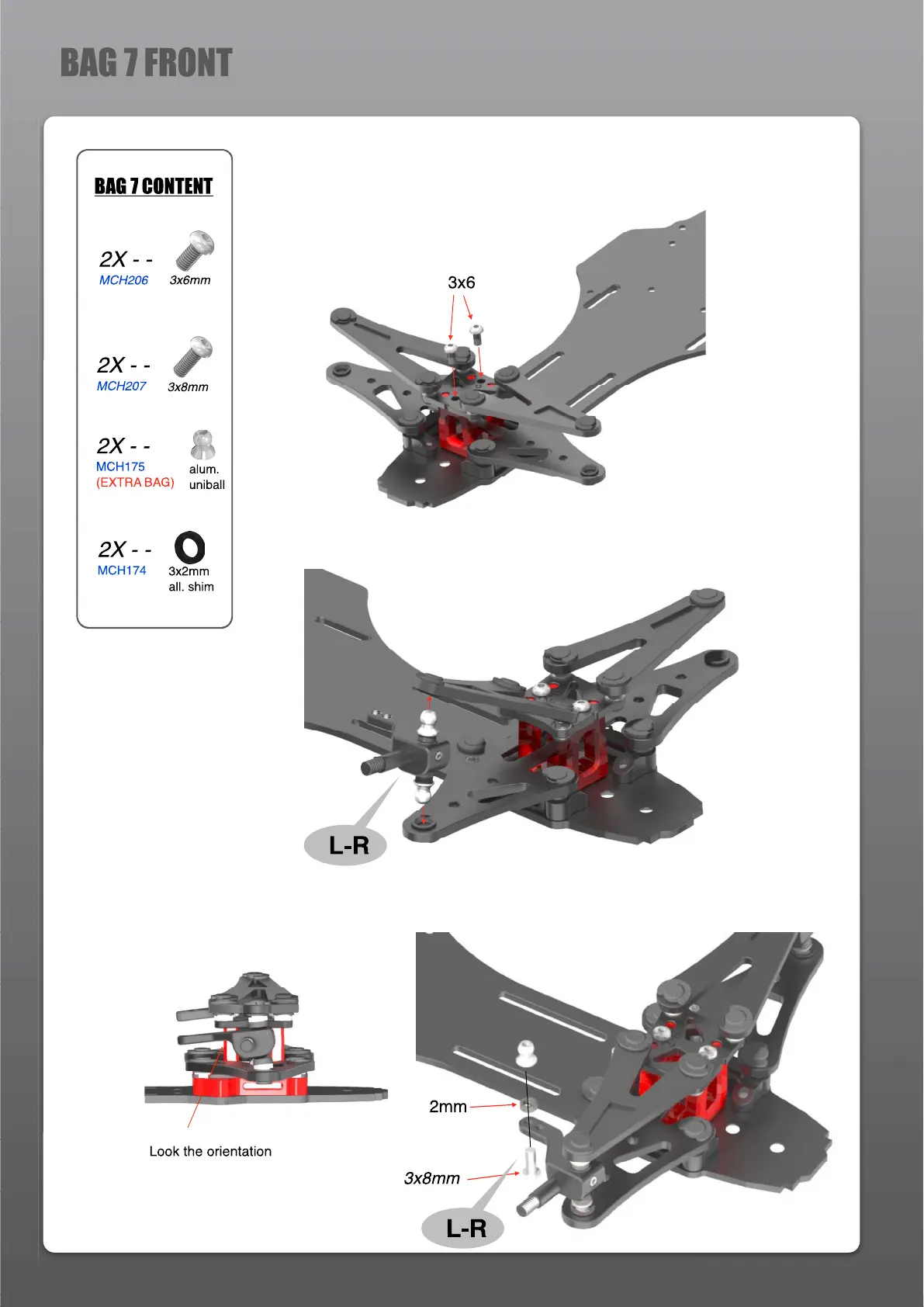 BAG 7 FRONT

BAG 7 CONTENT

2X - -
MCH206
3x6mm

2X - -
MCH207
3x8mm

2X - -
MCH175
(EXTRA BAG)
alum.
uniball

2X - -
MCH174
3x2mm
all. shim

3x6

L-R

Look the orientation

2mm

3x8mm

L-R