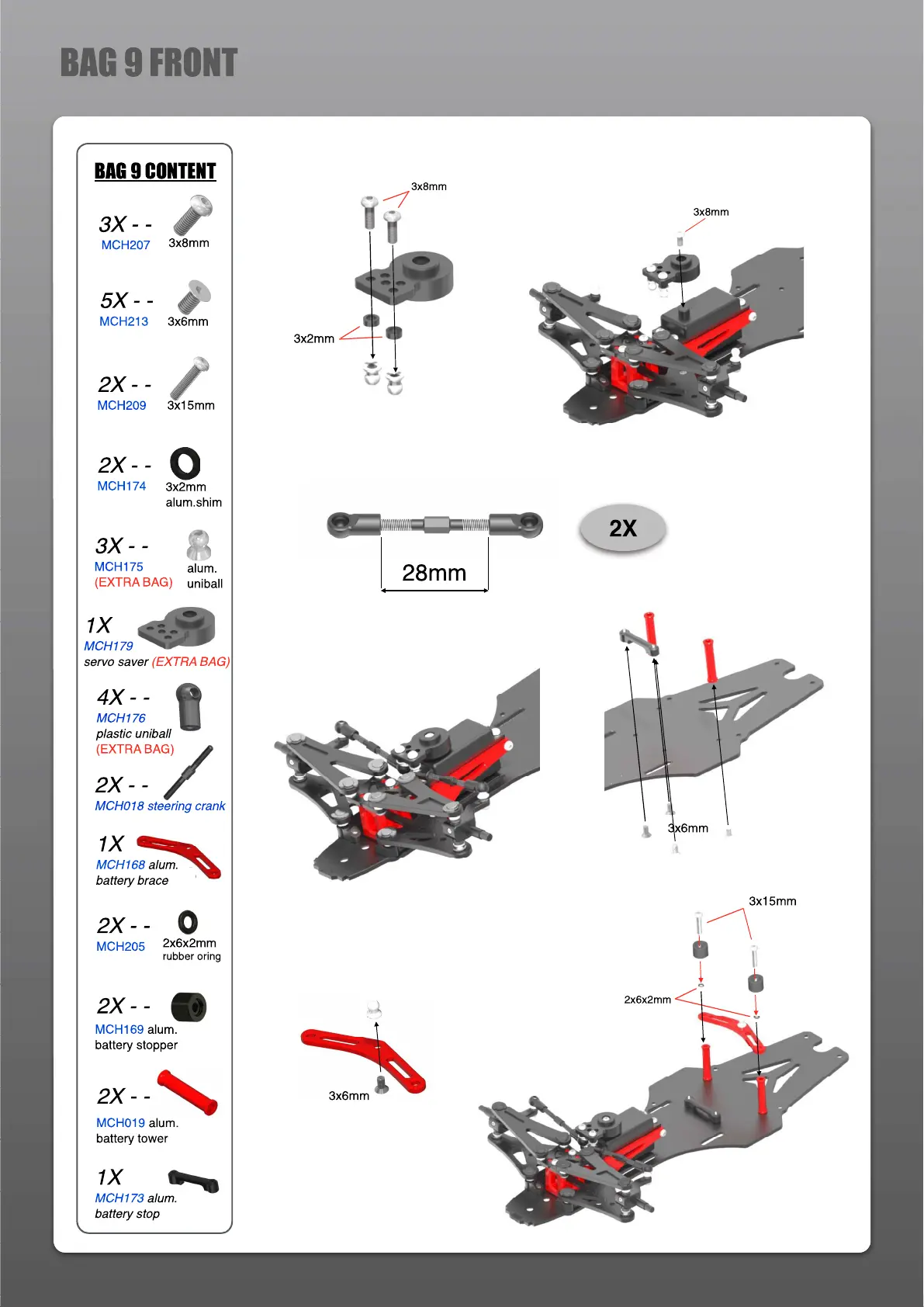 BAG 9 FRONT

BAG 9 CONTENT

3X - -
MCH207 3x8mm

5X - -
MCH213 3x6mm

2X - -
MCH209 3x15mm

2X - -
MCH174 3x2mm alum.shim

3X - -
MCH175 (EXTRA BAG) alum. uniball

1X
MCH179
servo saver (EXTRA BAG)

4X - -
MCH176
plastic uniball
(EXTRA BAG)

2X - -
MCH018 steering crank

1X
MCH168 alum.
battery brace

2X - -
MCH205 2x6x2mm rubber oring

2X - -
MCH169 alum.
battery stopper

2X - -
MCH019 alum.
battery tower

1X
MCH173 alum.
battery stop

3x8mm

3x2mm

3x8mm

28mm

2X

3x6mm

3x15mm

2x6x2mm

3x6mm