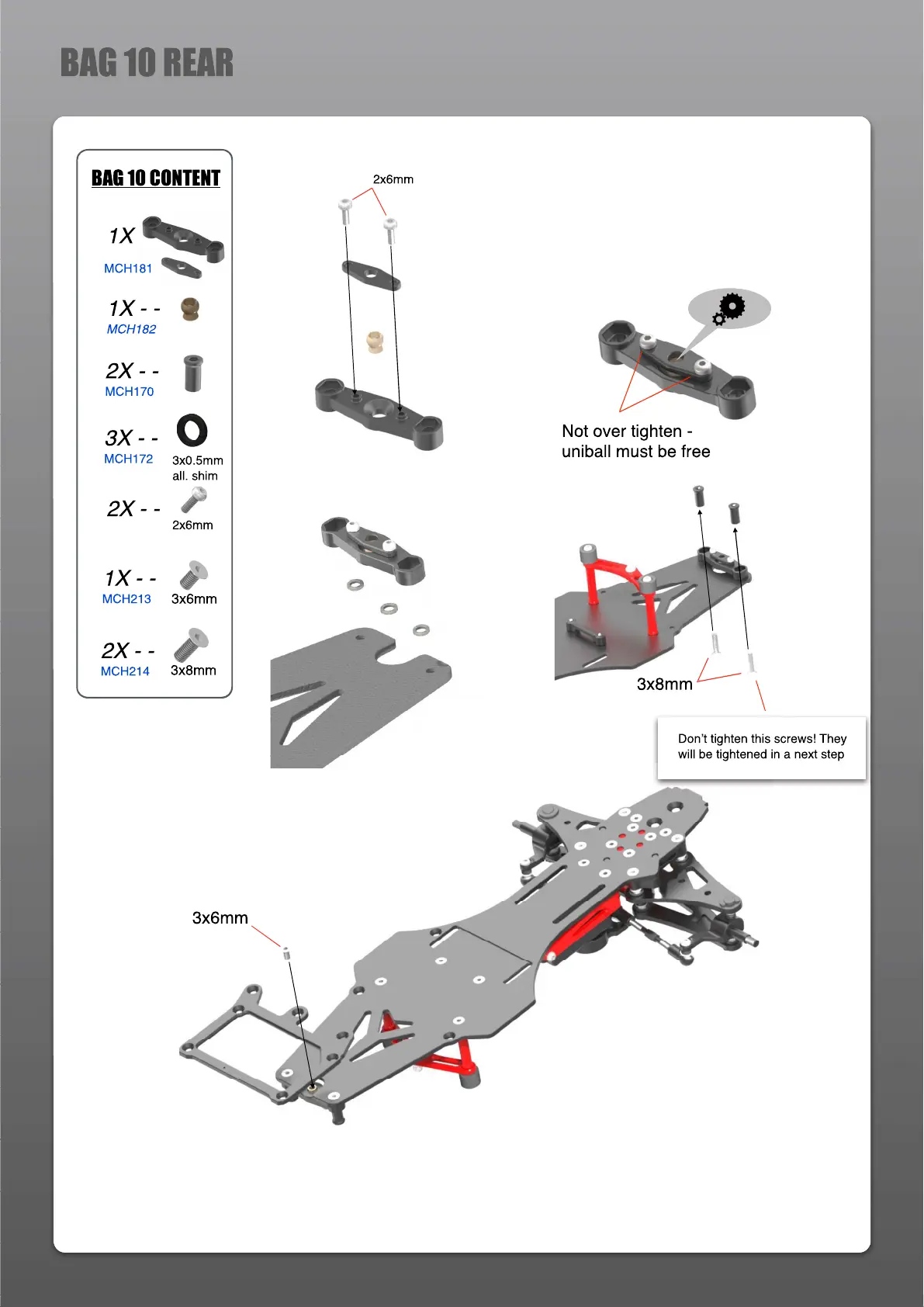 BAG 10 REAR

BAG 10 CONTENT

1X
MCH181

1X - -
MCH182

2X - -
MCH170

3X - -
MCH172
3x0.5mm
all. shim

2X - -
2x6mm

1X - -
MCH213
3x6mm

2X - -
MCH214
3x8mm

2x6mm

Not over tighten -
uniball must be free

3x8mm

Don't tighten this screws! They will be tightened in a next step

3x6mm