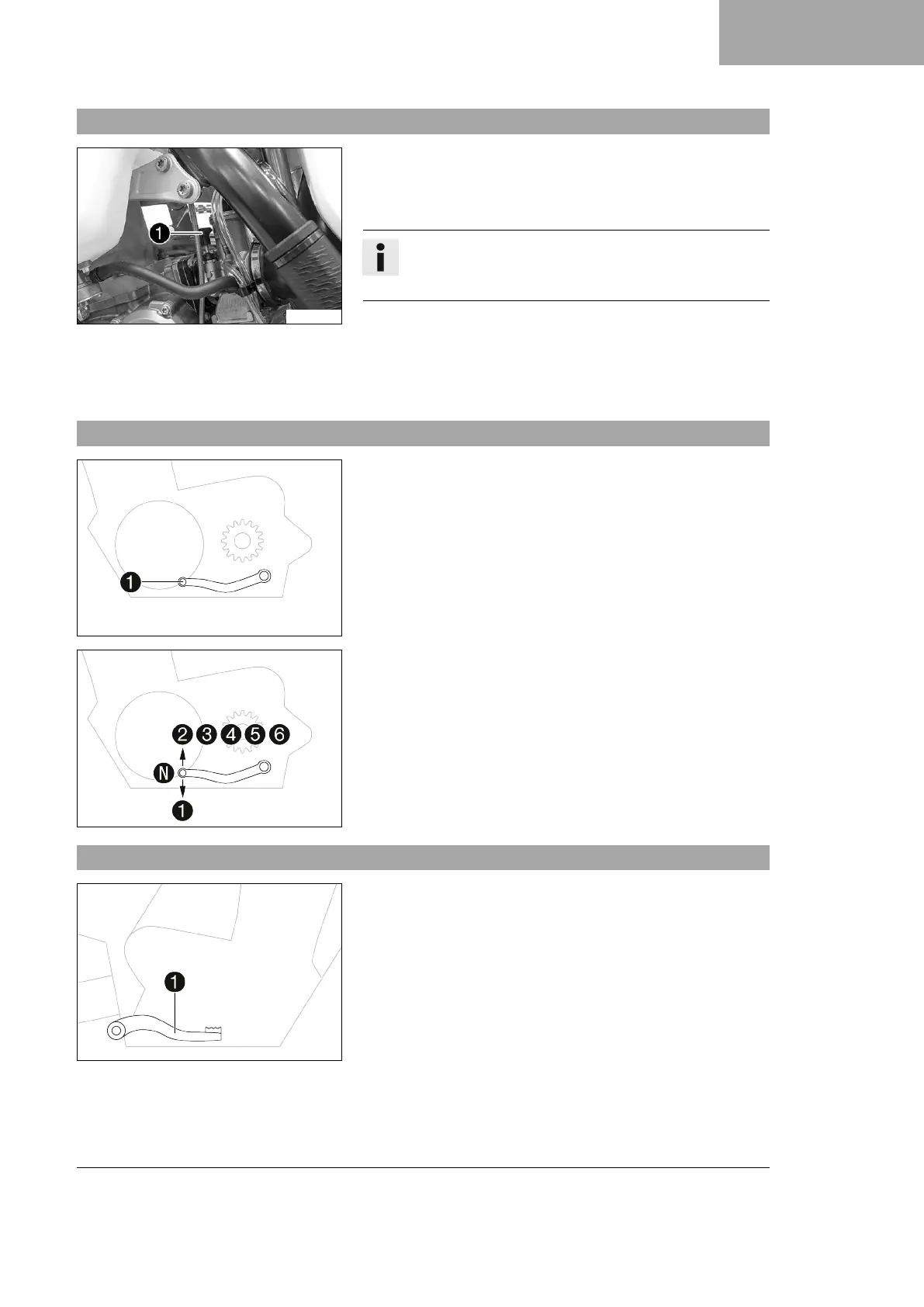 1

1

2 3 4 5 6

N

1

1