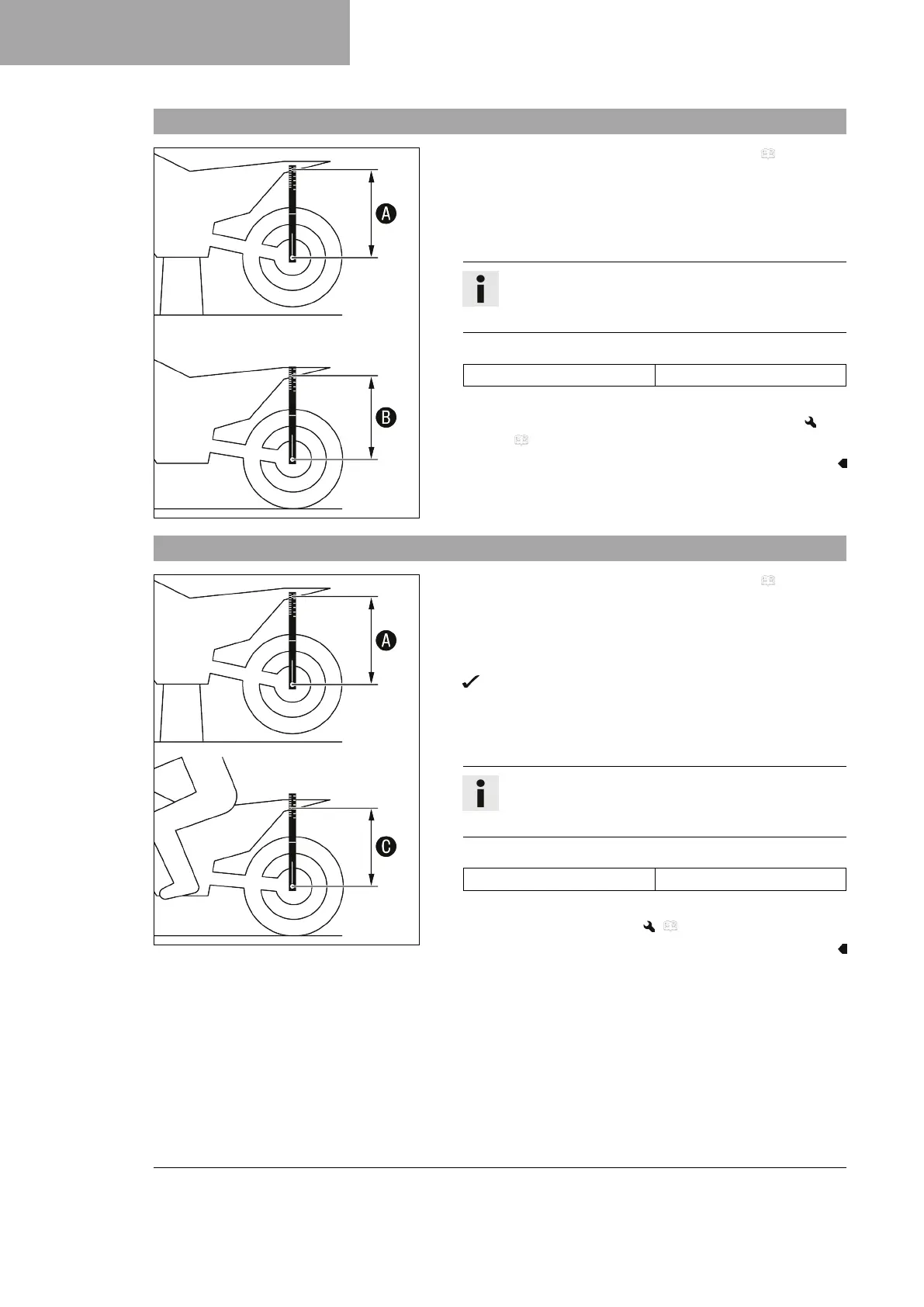 A

B

A

C