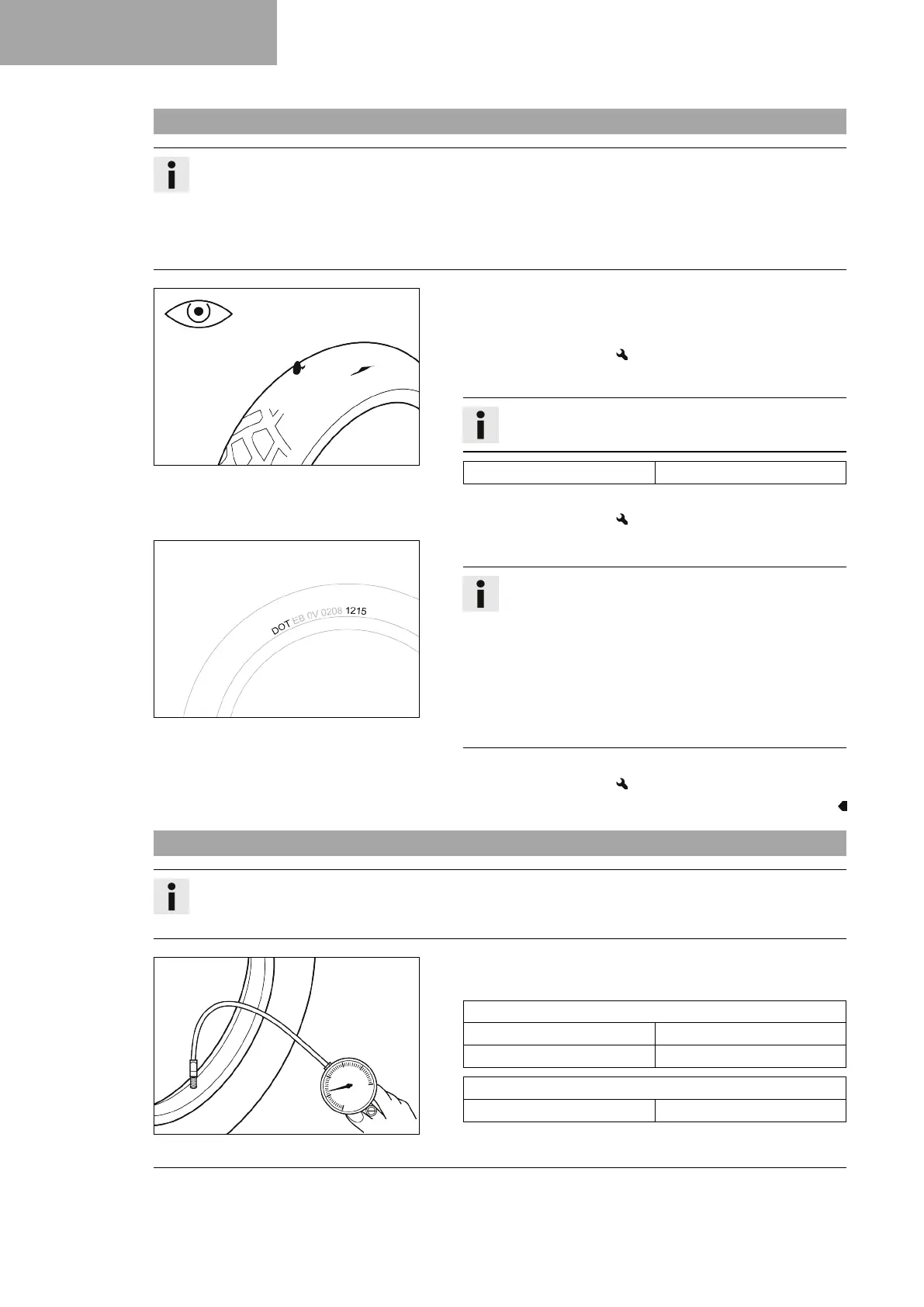 DOT EB 0V 0208 1215