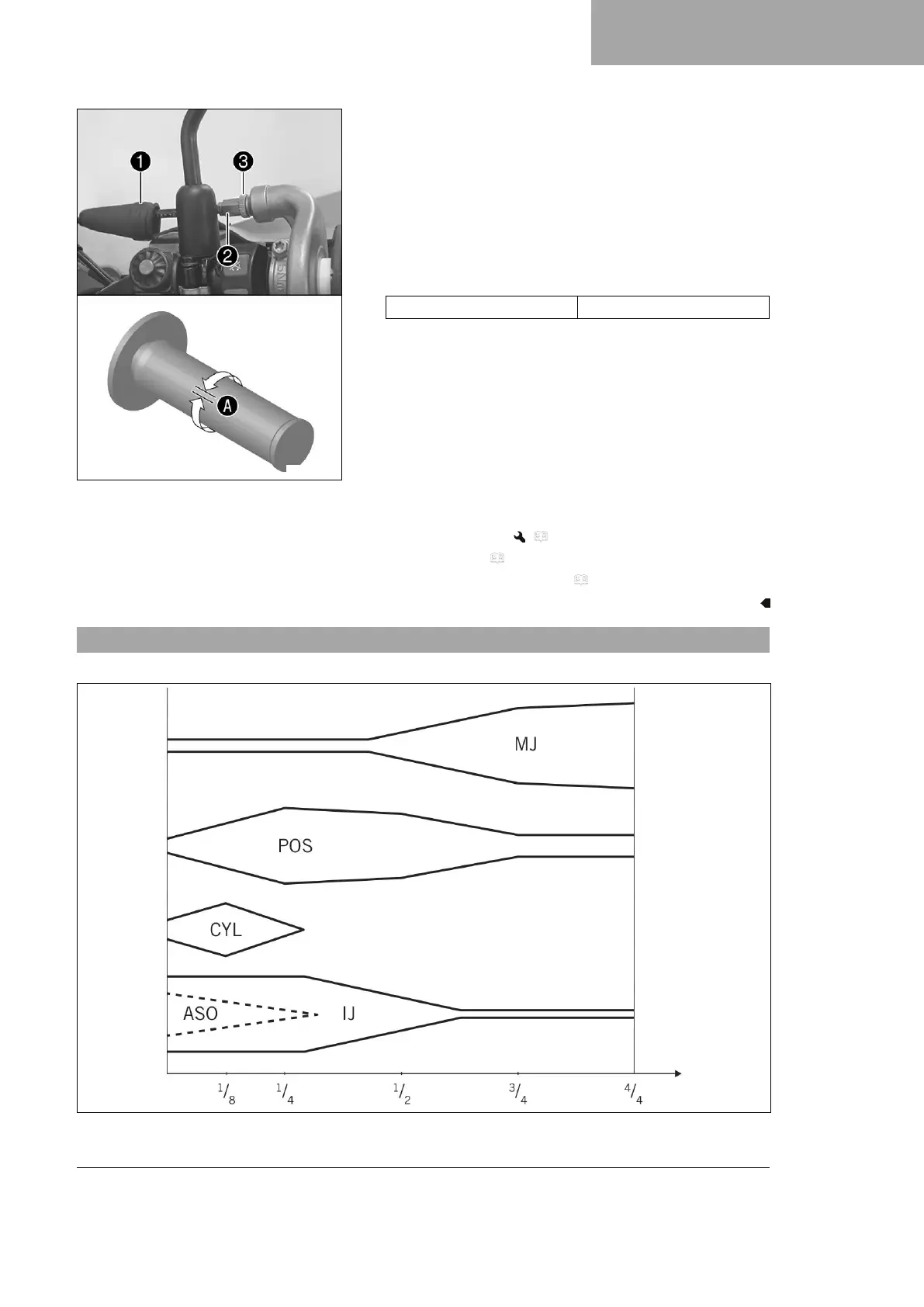 1

3

2

A

MJ

POS

CYL

ASO

IJ

$^1/_8$

$^1/_4$

$^1/_2$

$^3/_4$

$^4/_4$