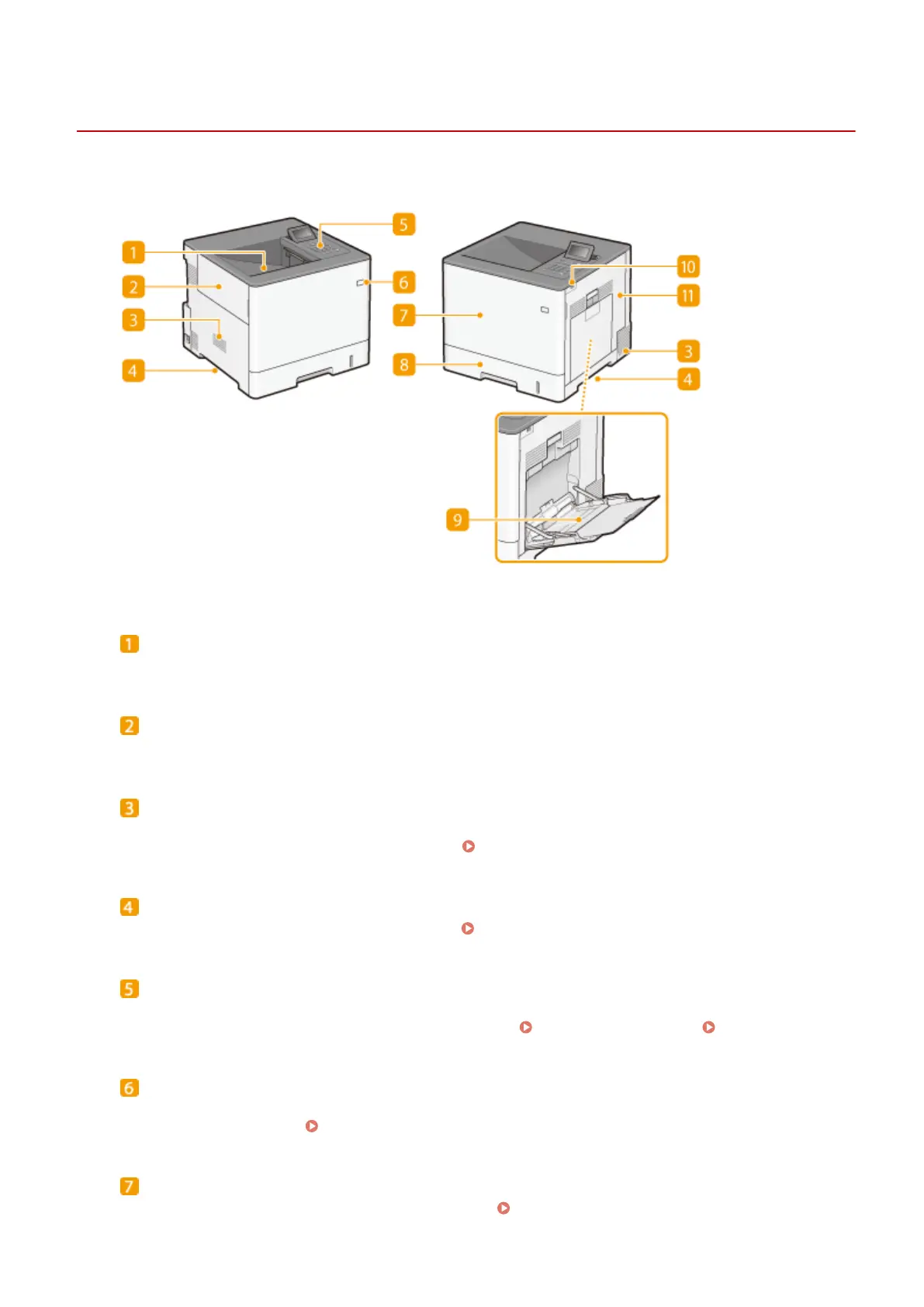 1

2

3

4

5

6

7

8

9

10

11

3

4

1

2

3

4

5

6

7