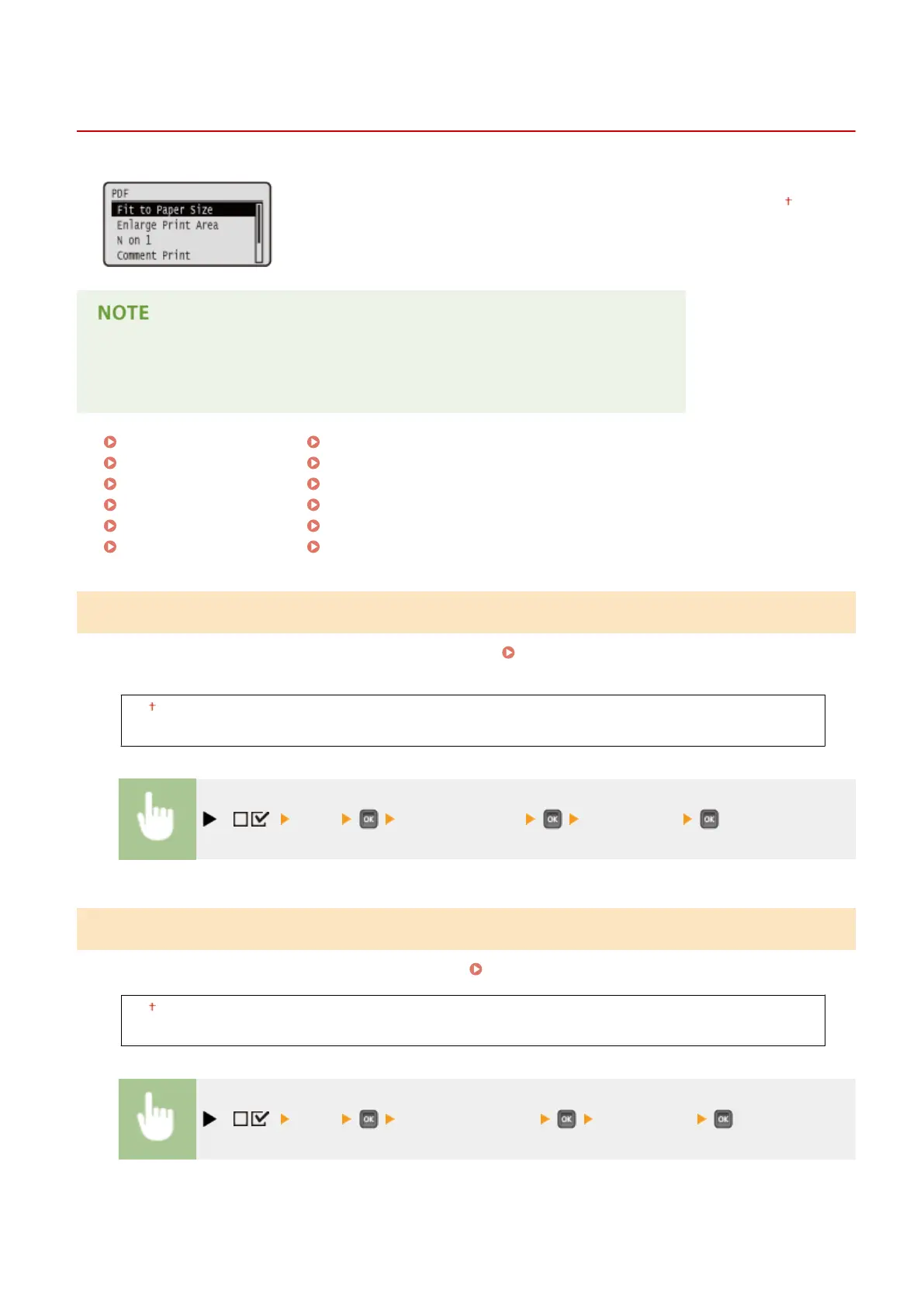 PDF
Fit to Paper Size
Enlarge Print Area
N on 1
Comment Print

†

NOTE

†

OK

OK

OK

†

OK

OK

OK