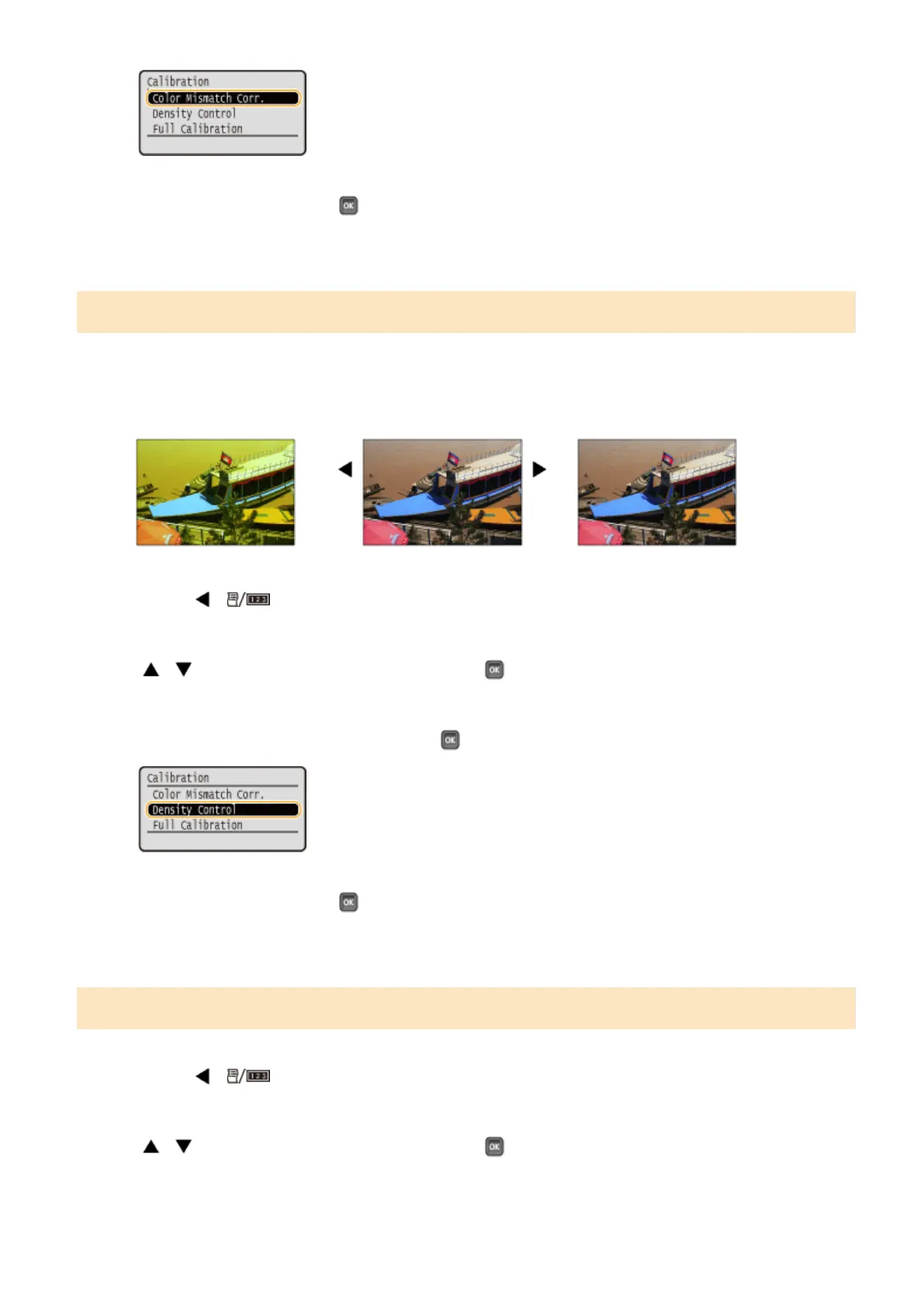 Calibration
Color Mismatch Corr.
Density Control
Full Calibration

OK

OK

OK

Calibration
Color Mismatch Corr.
Density Control
Full Calibration

OK

OK