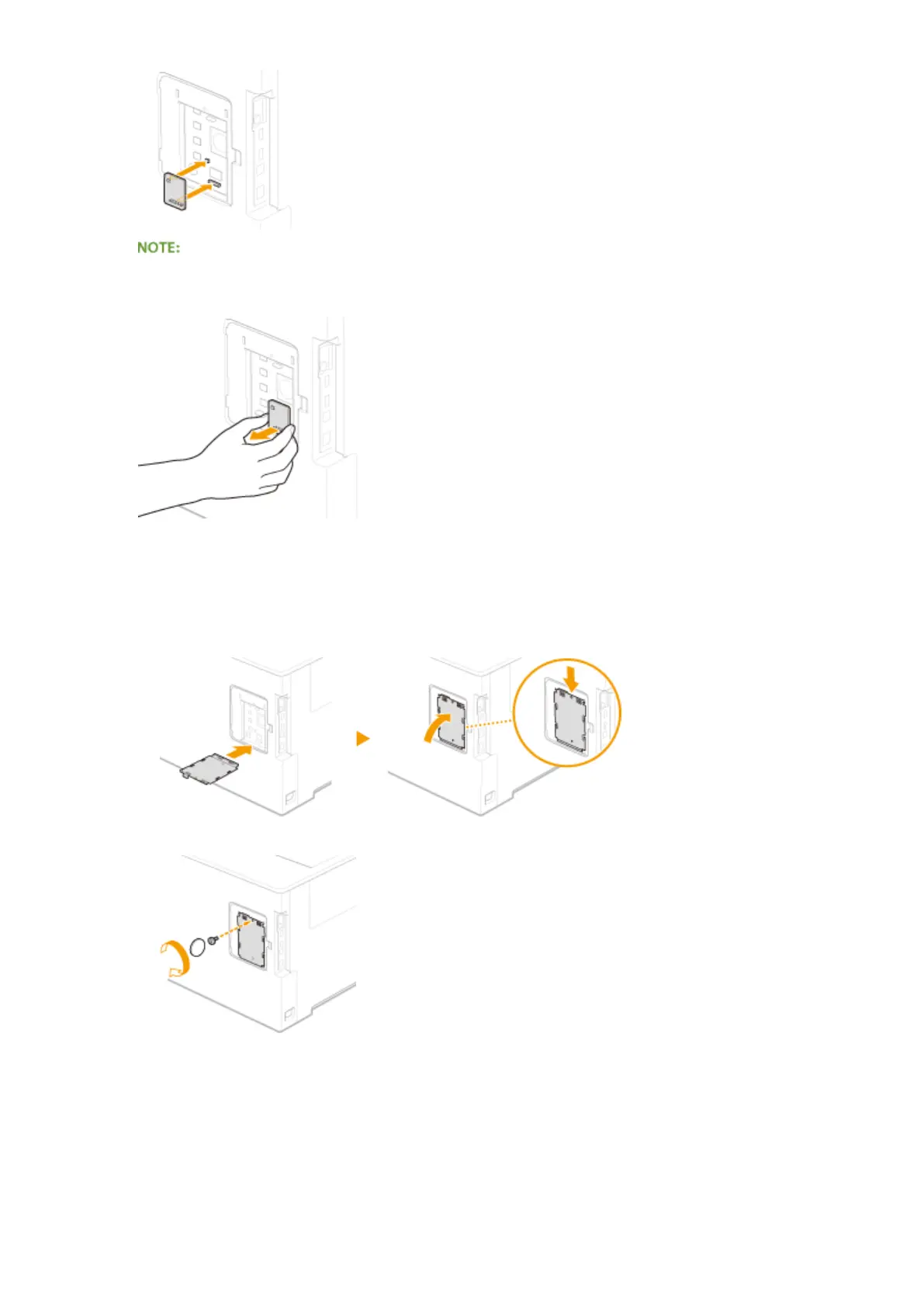 NOTE: