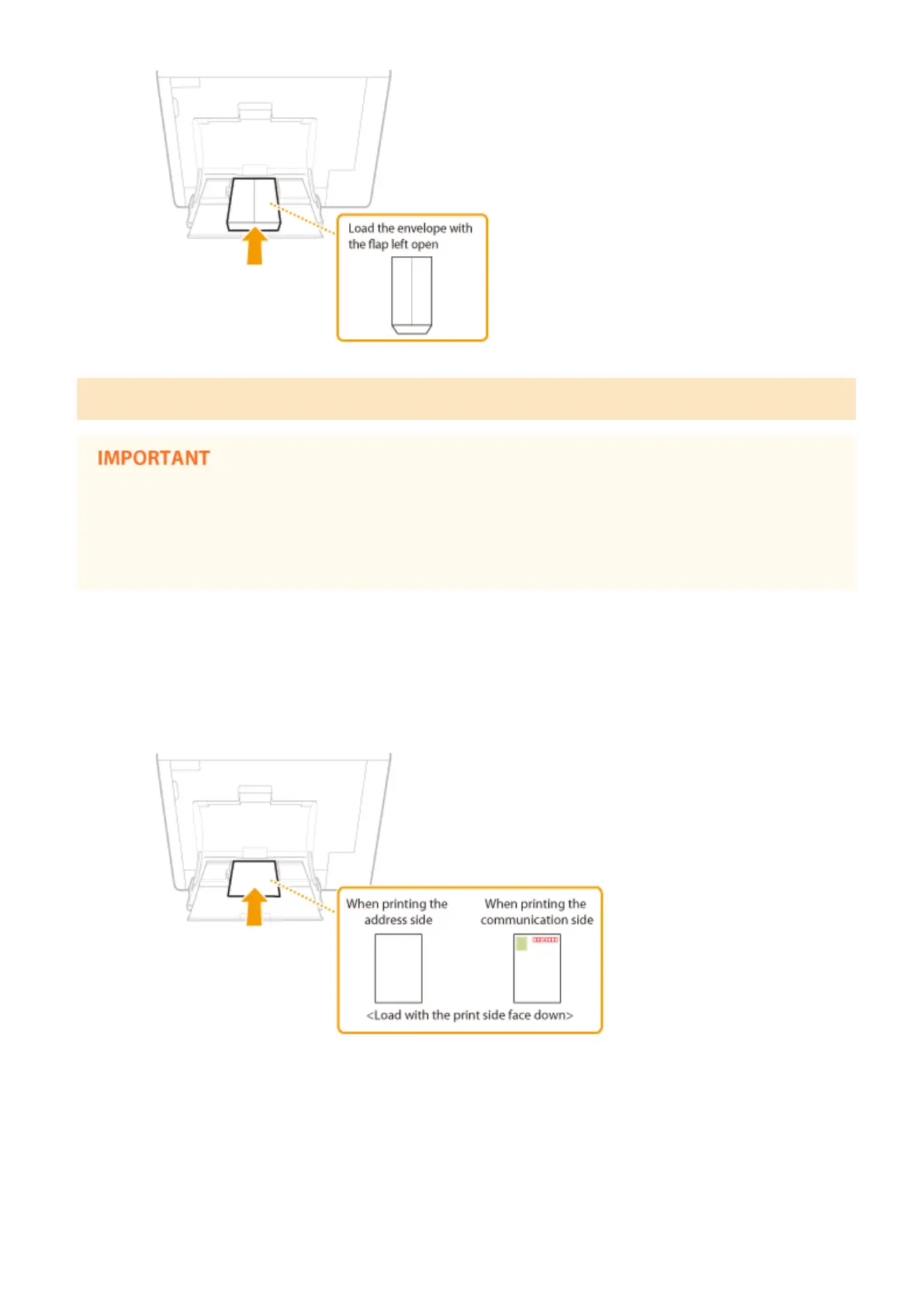 Load the envelope with the flap left open

IMPORTANT

When printing the address side

When printing the communication side

<Load with the print side face down>