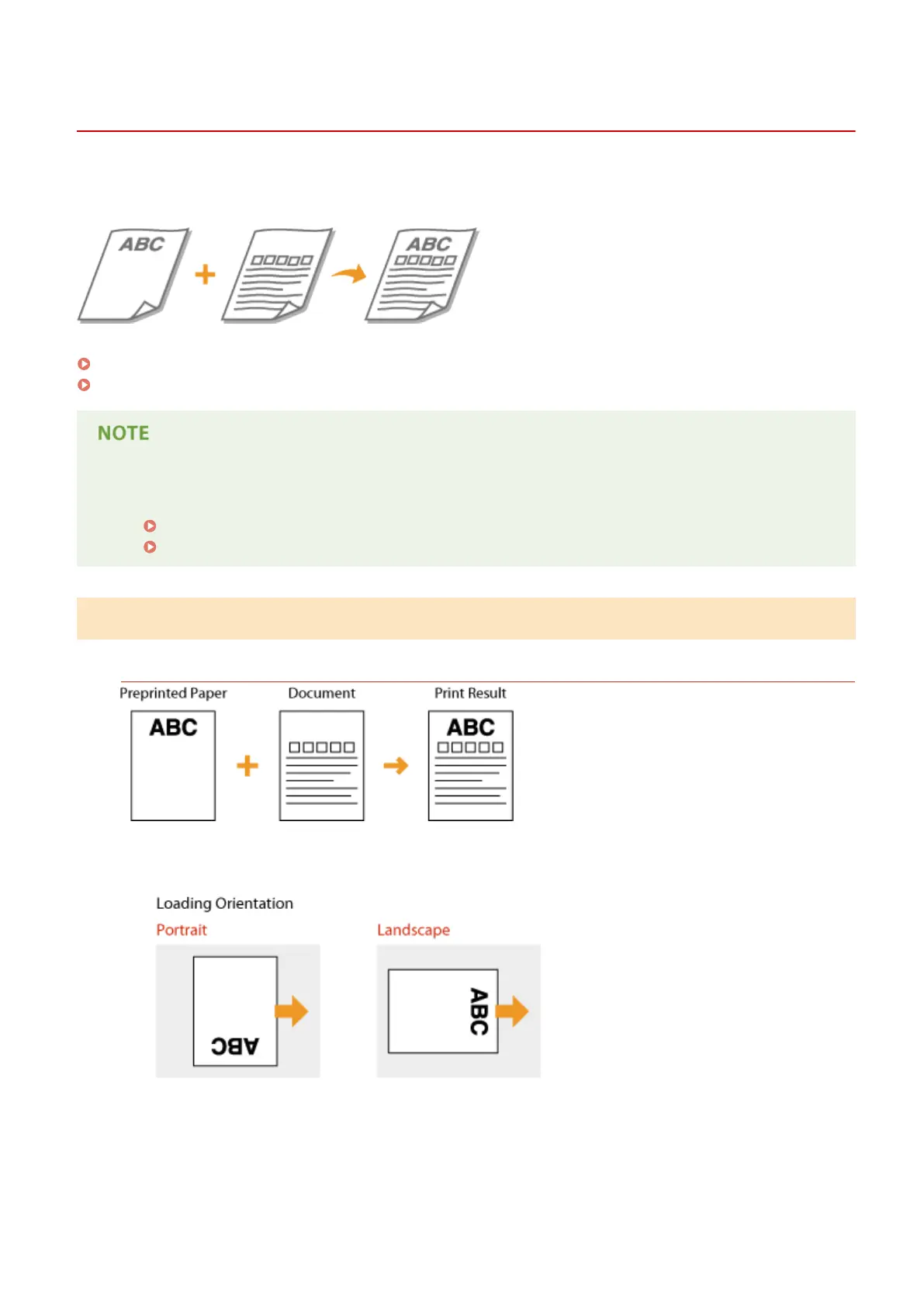 ABC

ABC

NOTE

Preprinted Paper

Document

Print Result

ABC

ABC

Loading Orientation

Portrait

Landscape

ABC

ABC