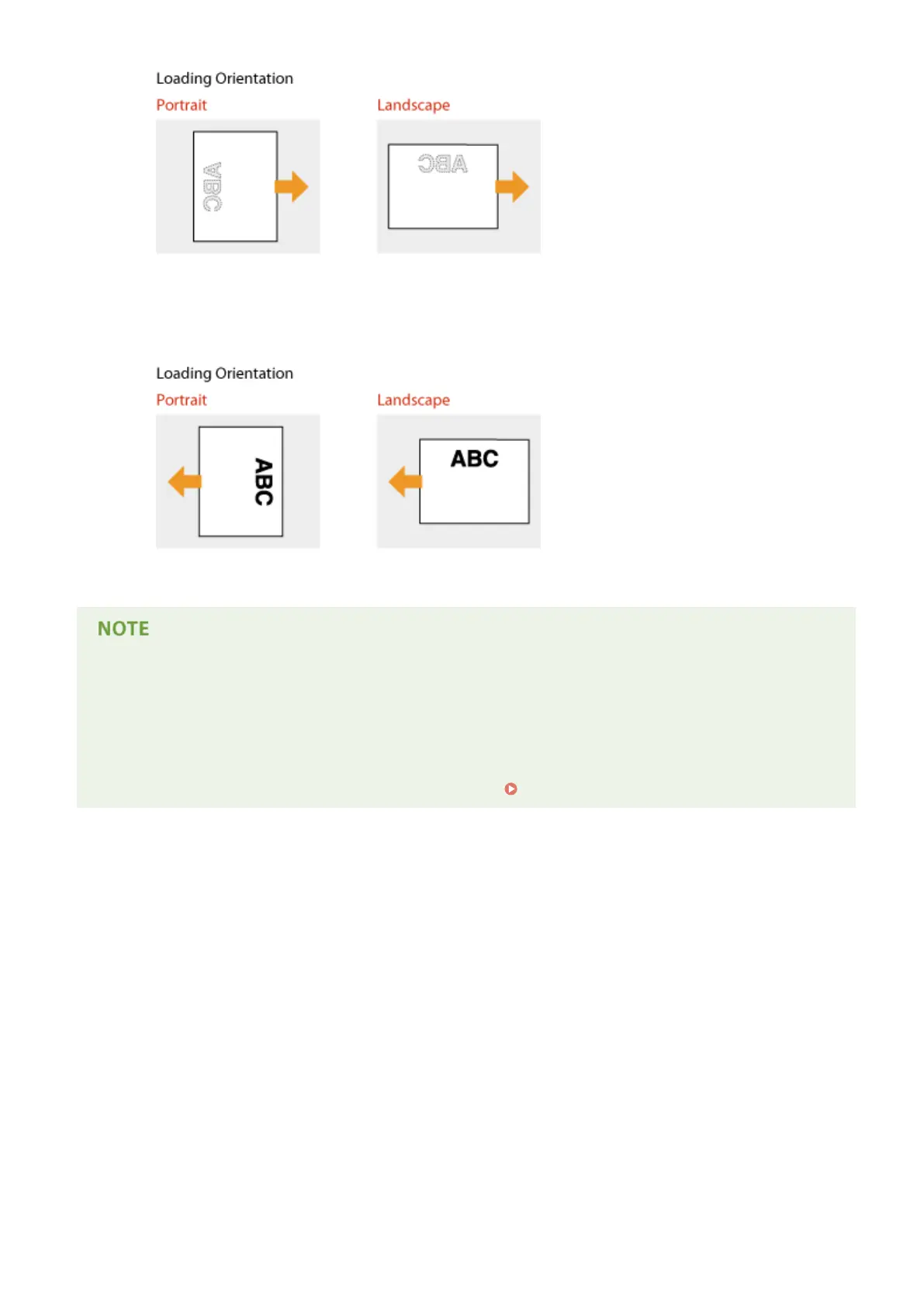 Loading Orientation

Portrait

ABC

Landscape

ABC

Loading Orientation

Portrait

ABC

Landscape

ABC

NOTE