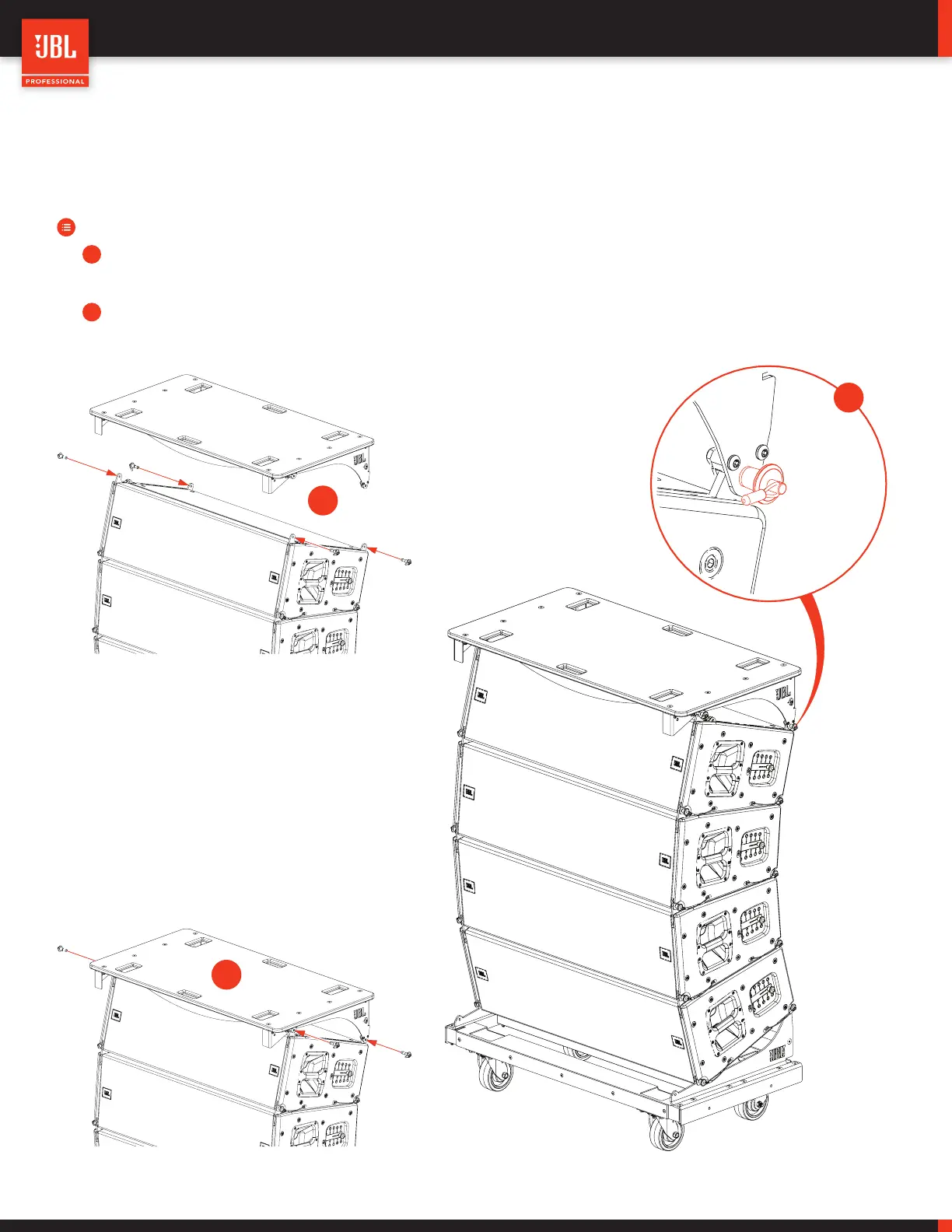 JBL
PROFESSIONAL