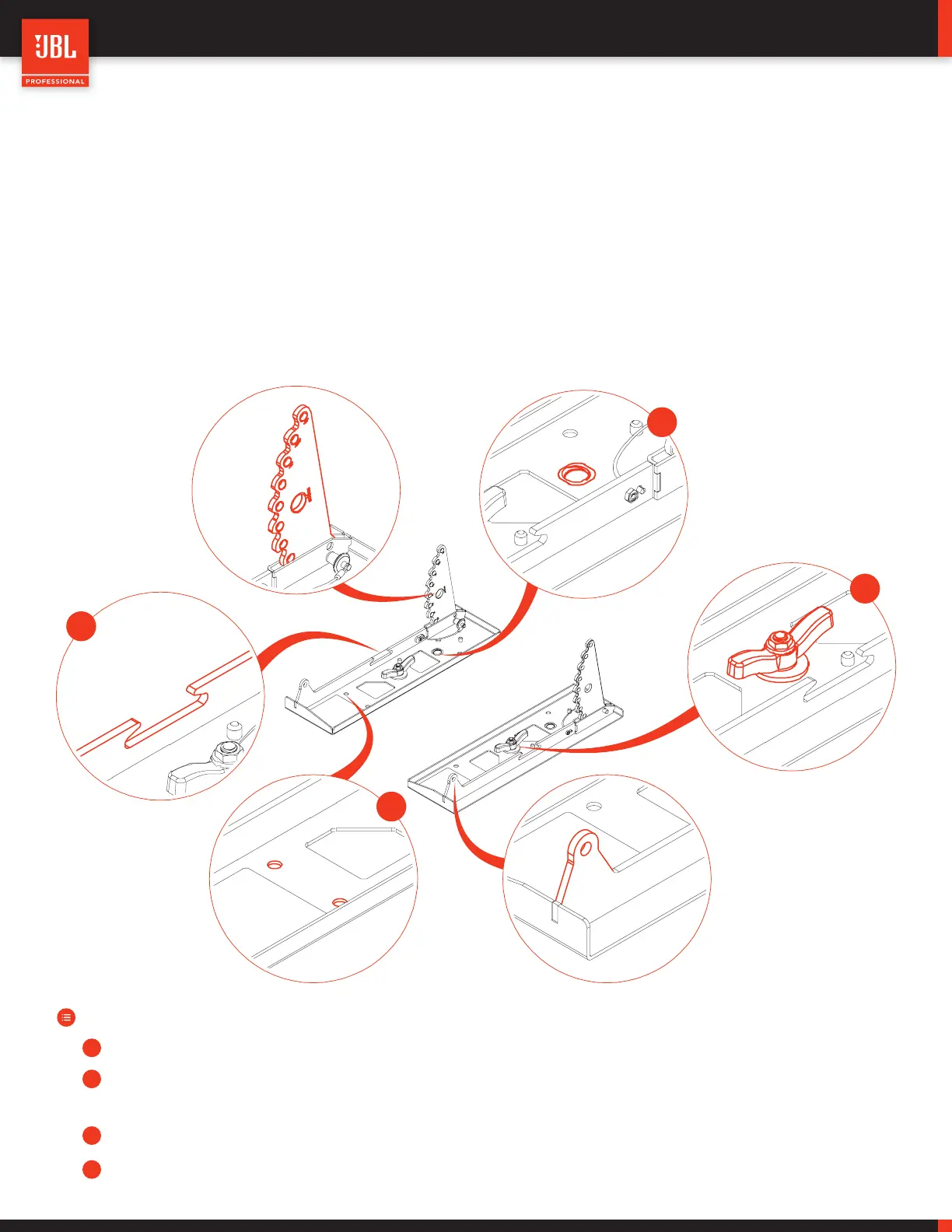 JBL
PROFESSIONAL