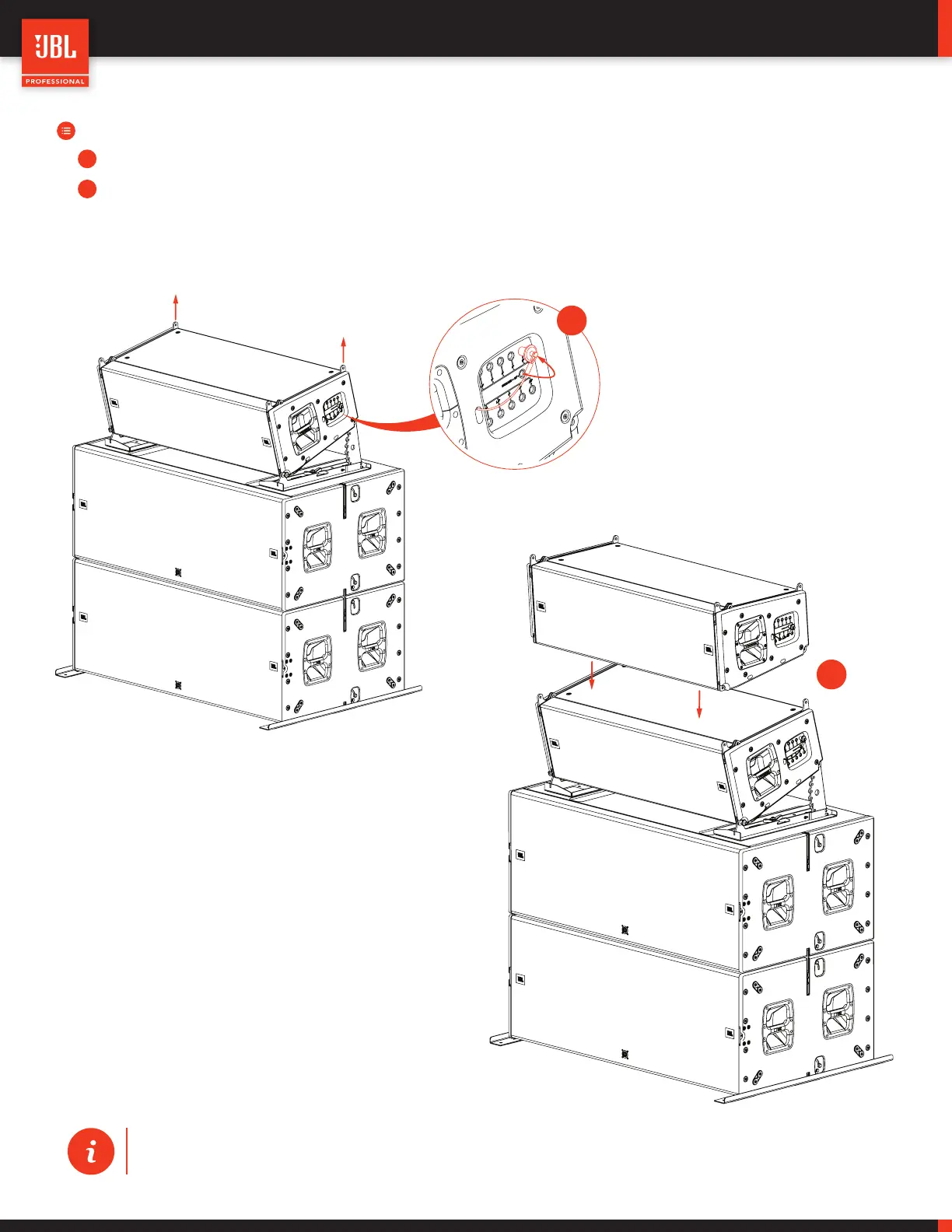 JBL

PROFESSIONAL