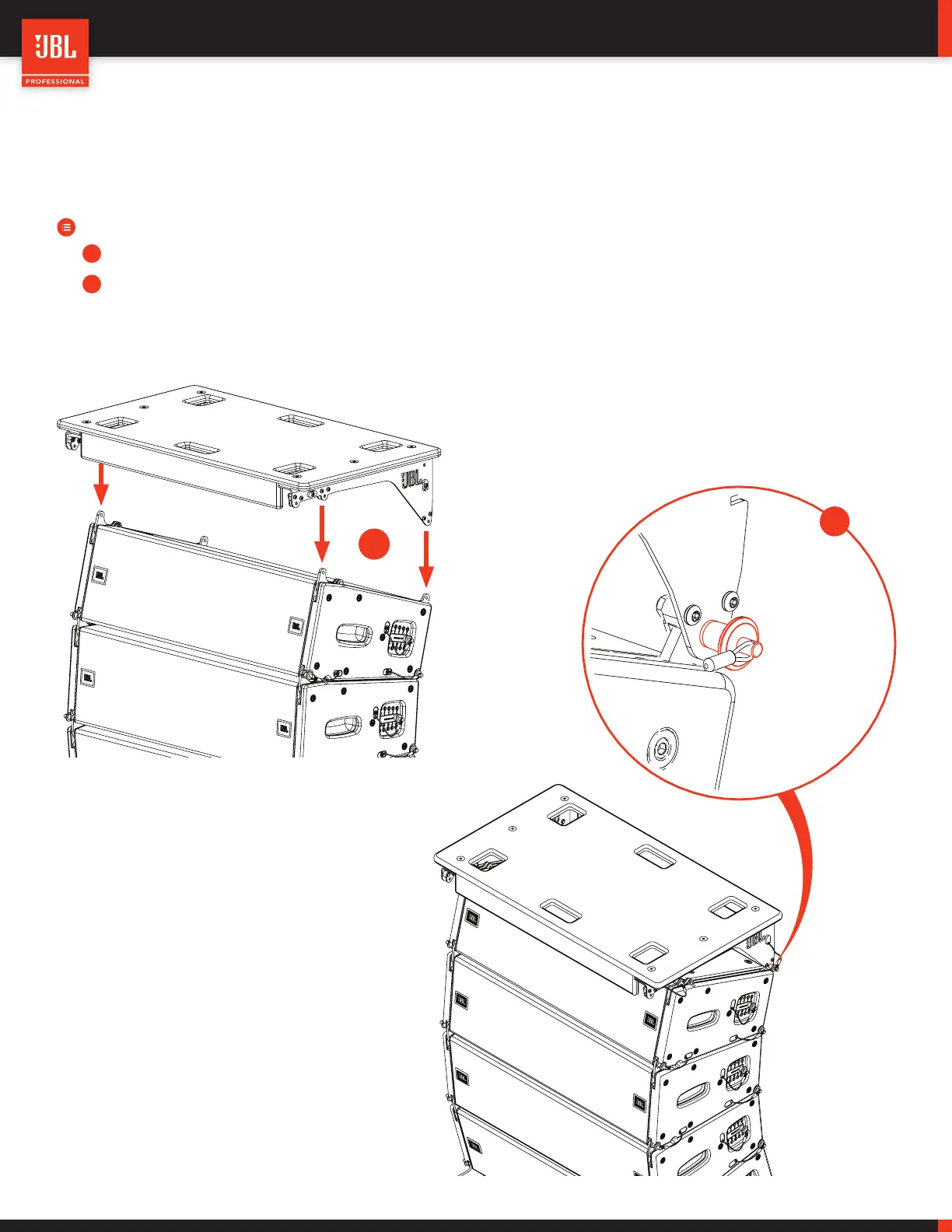 JBL
PROFESSIONAL