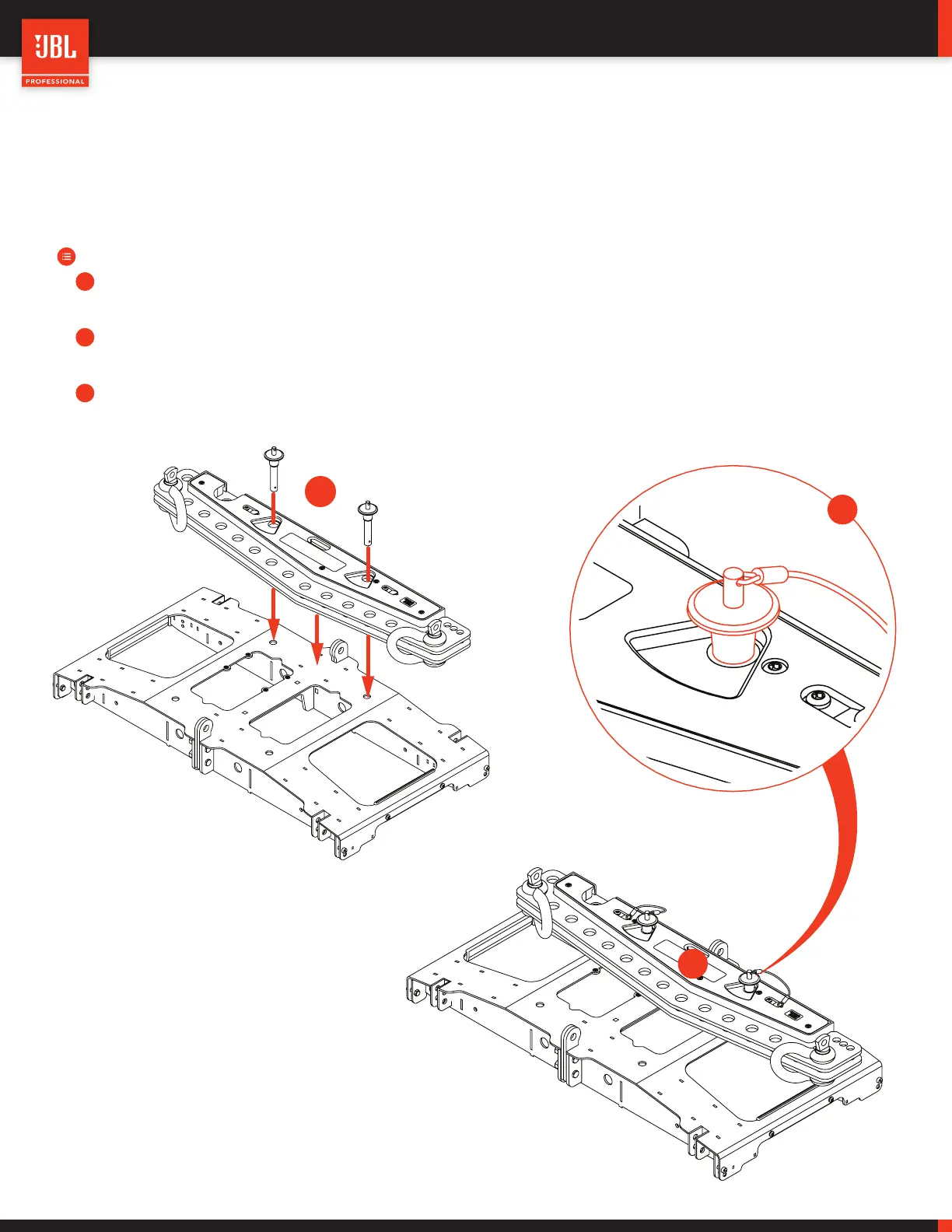 JBL
PROFESSIONAL