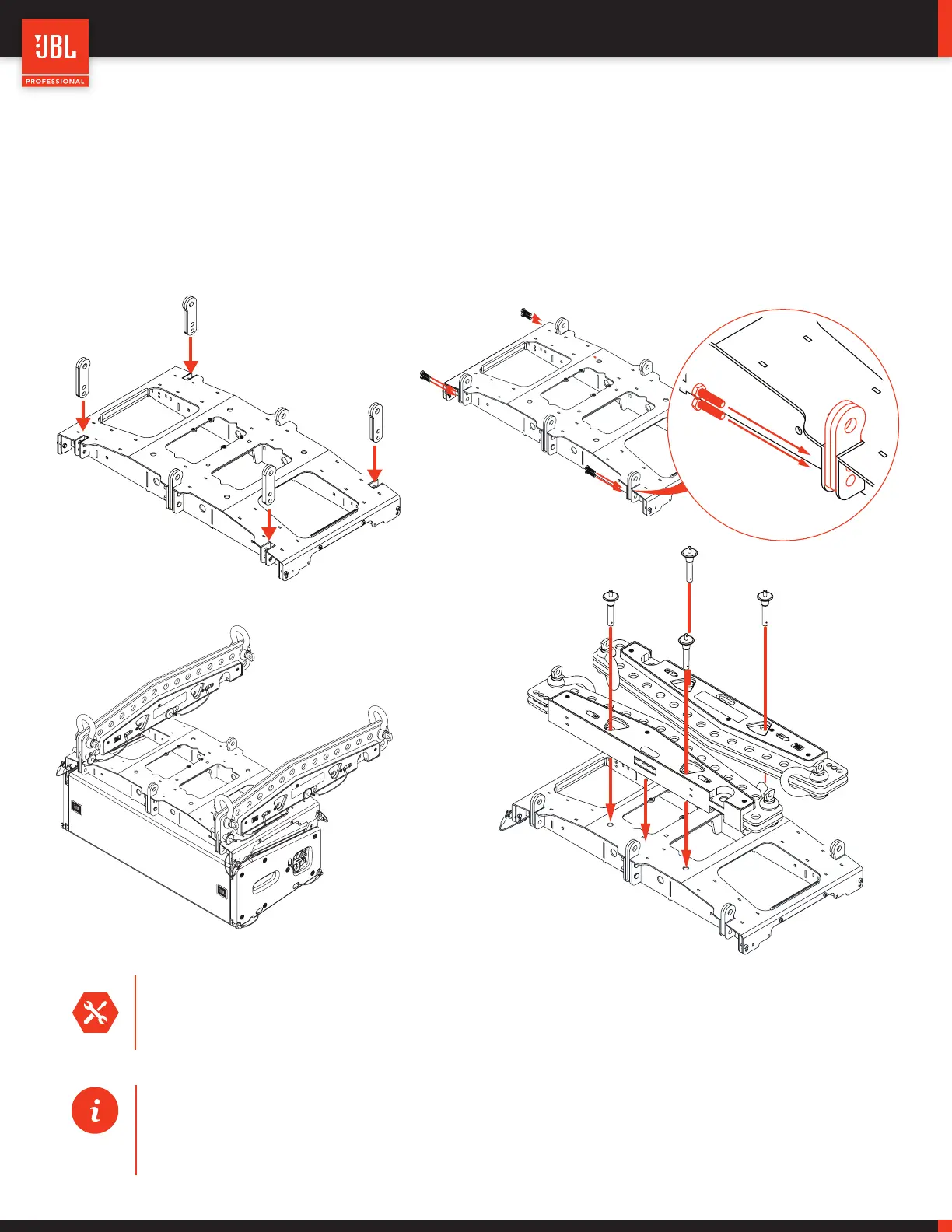 JBL
PROFESSIONAL