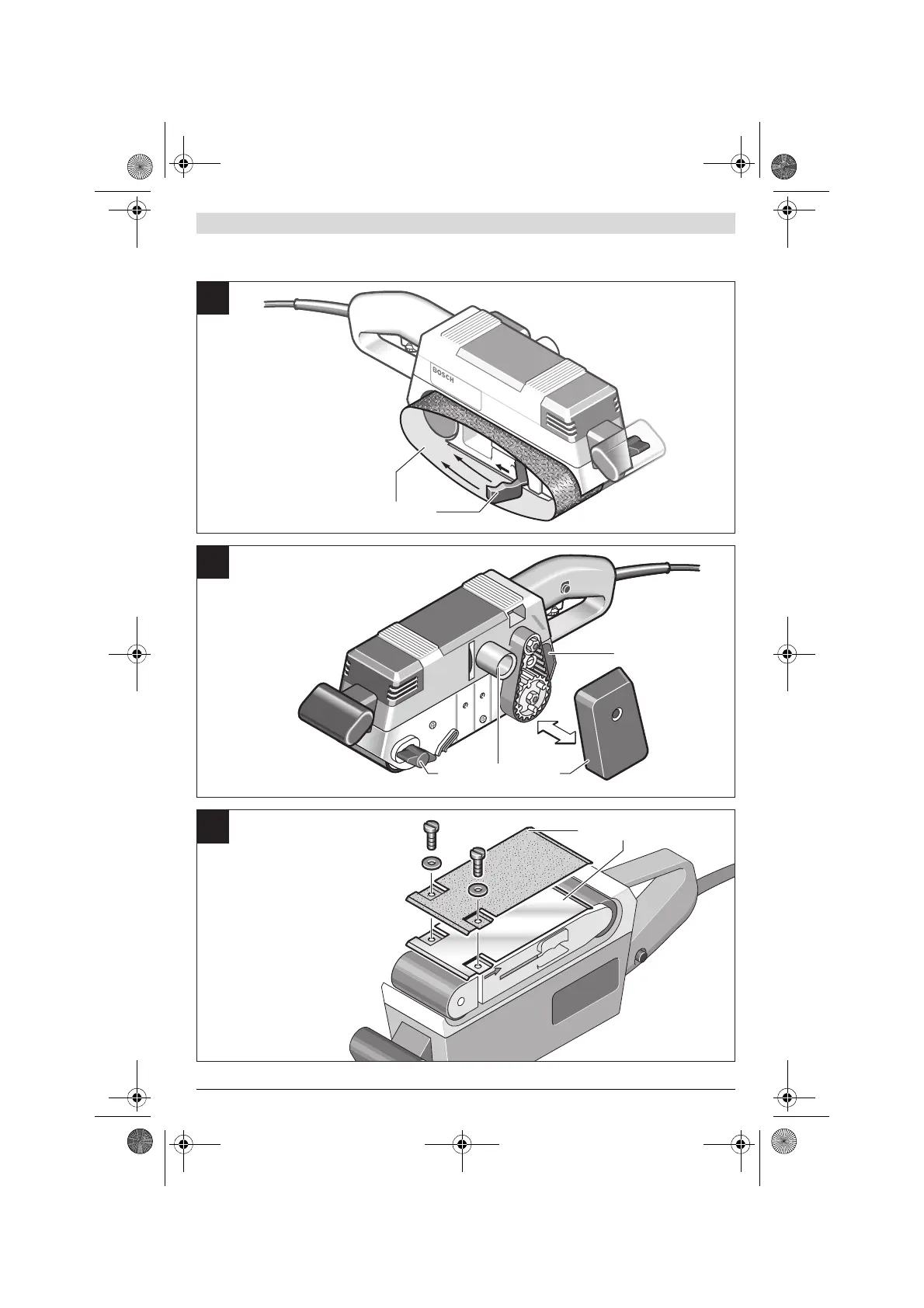 BOSCH