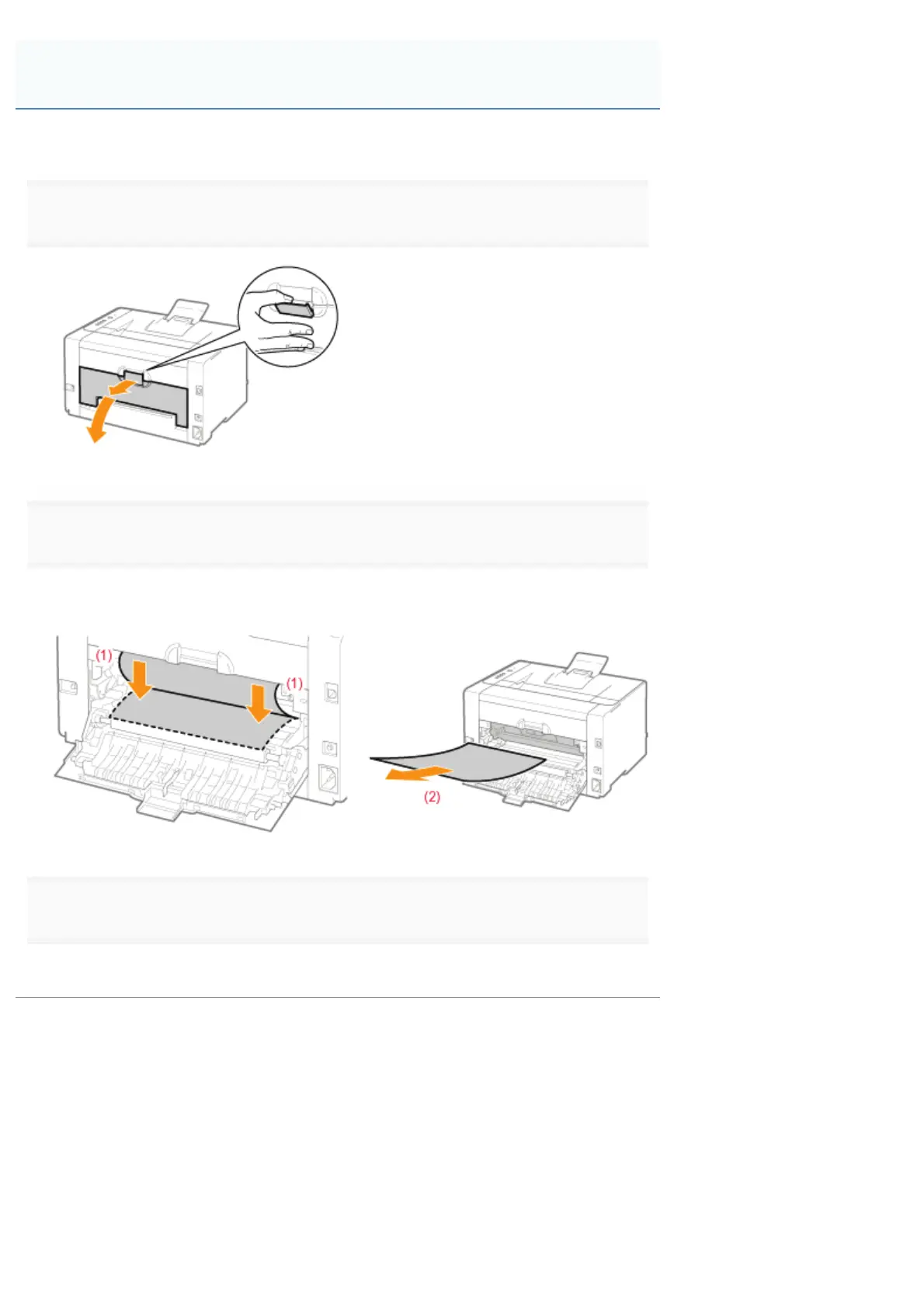 (1)

(1)

(2)