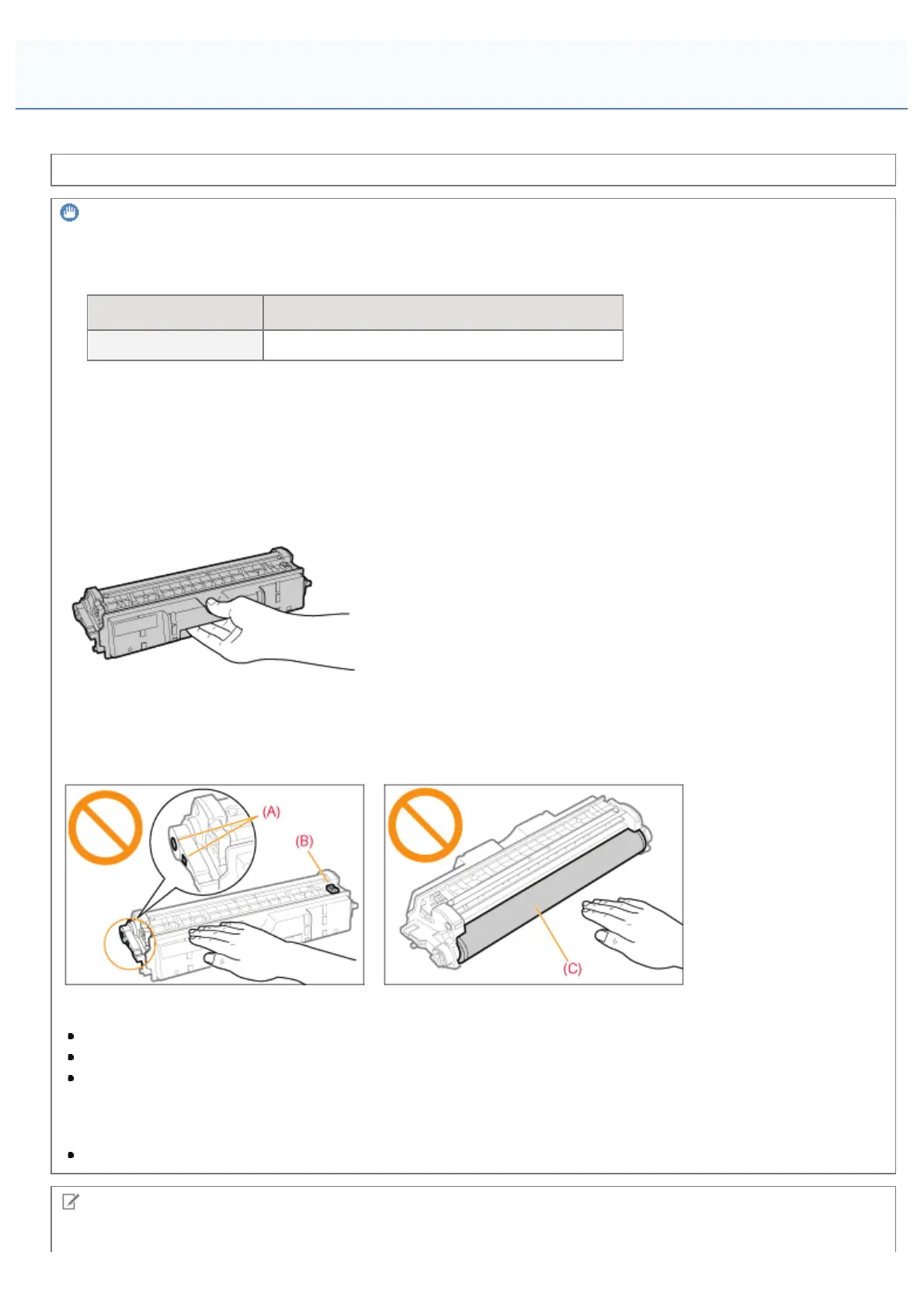 (A)

(B)

(C)