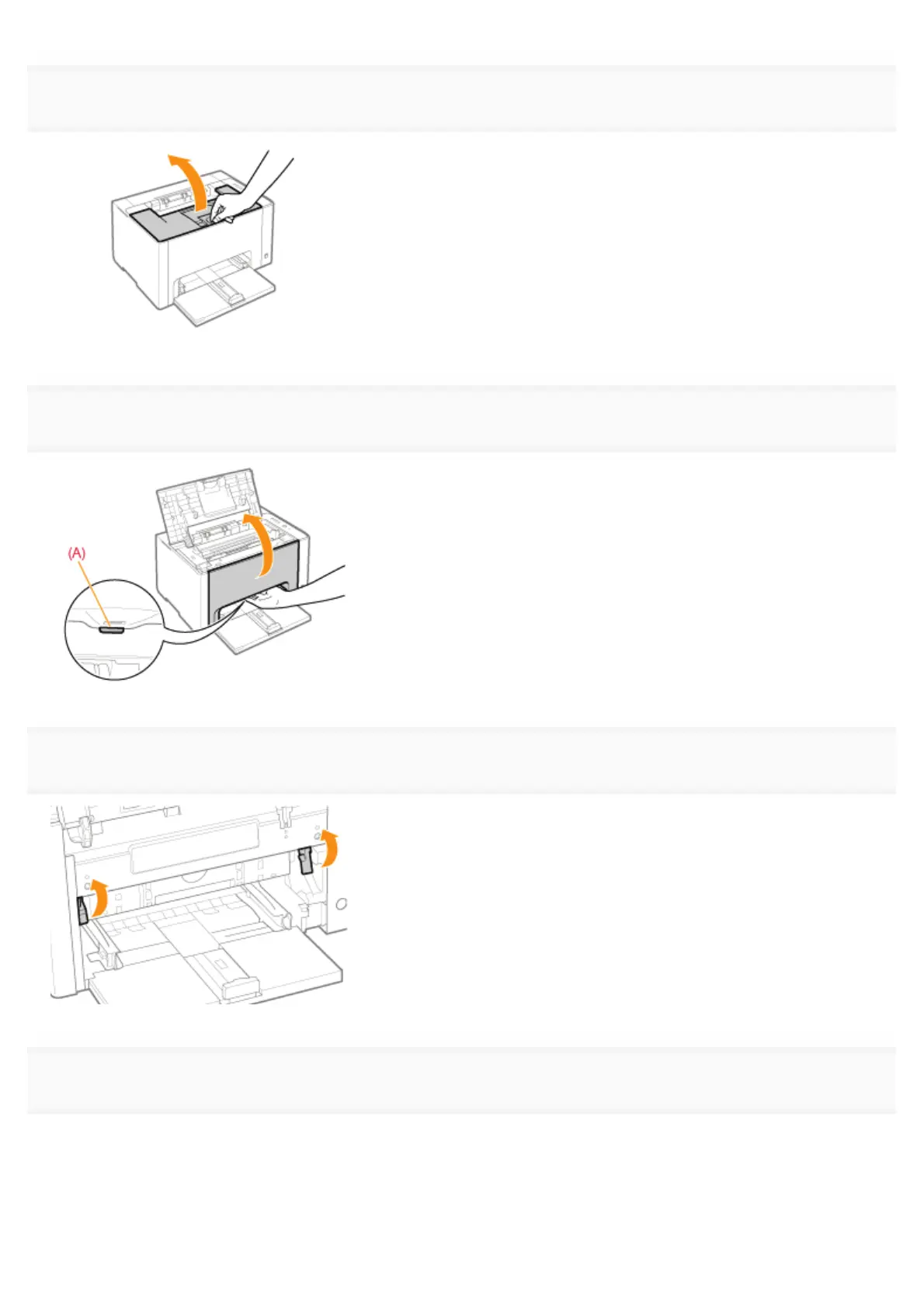 (A)