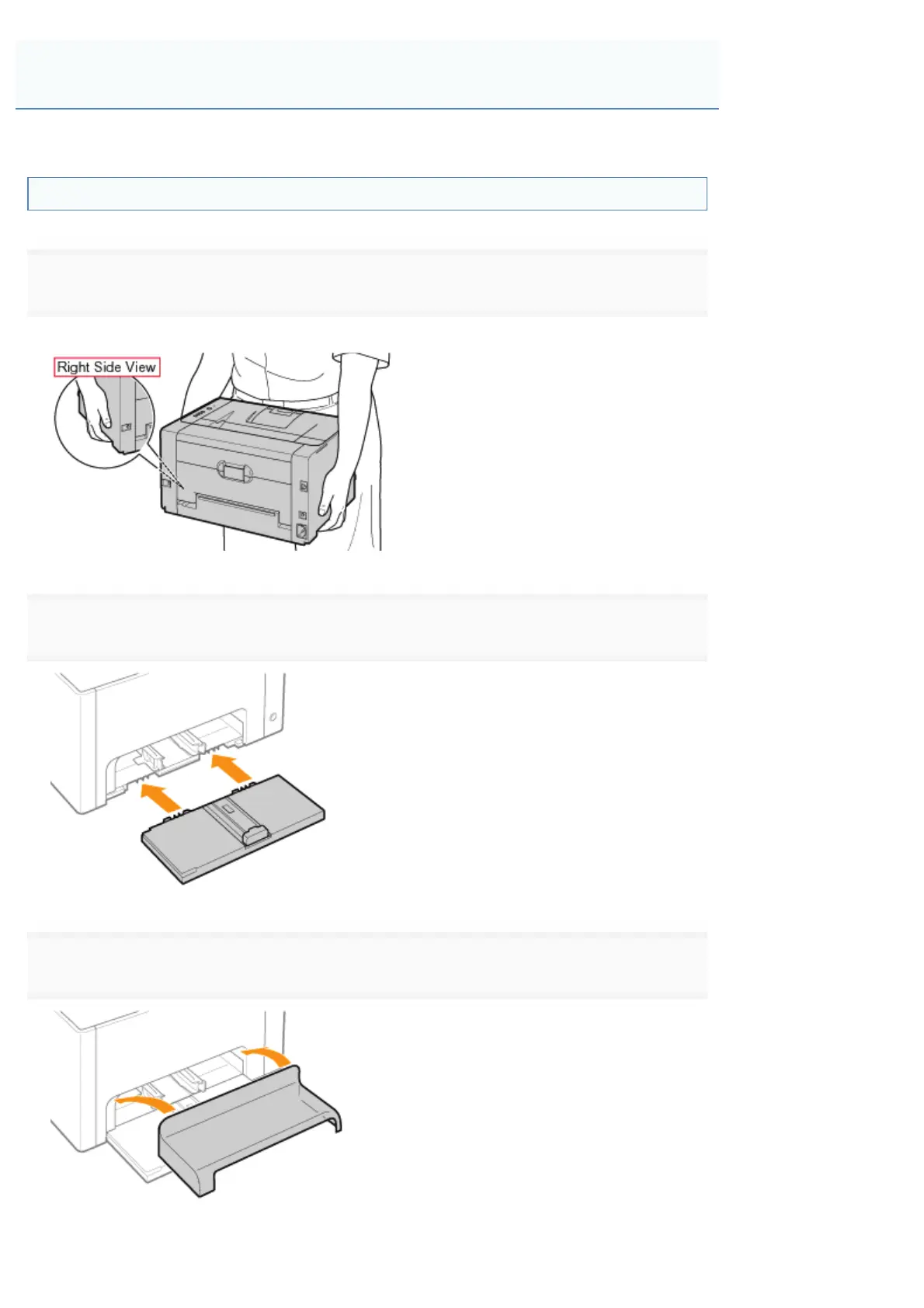 Right Side View