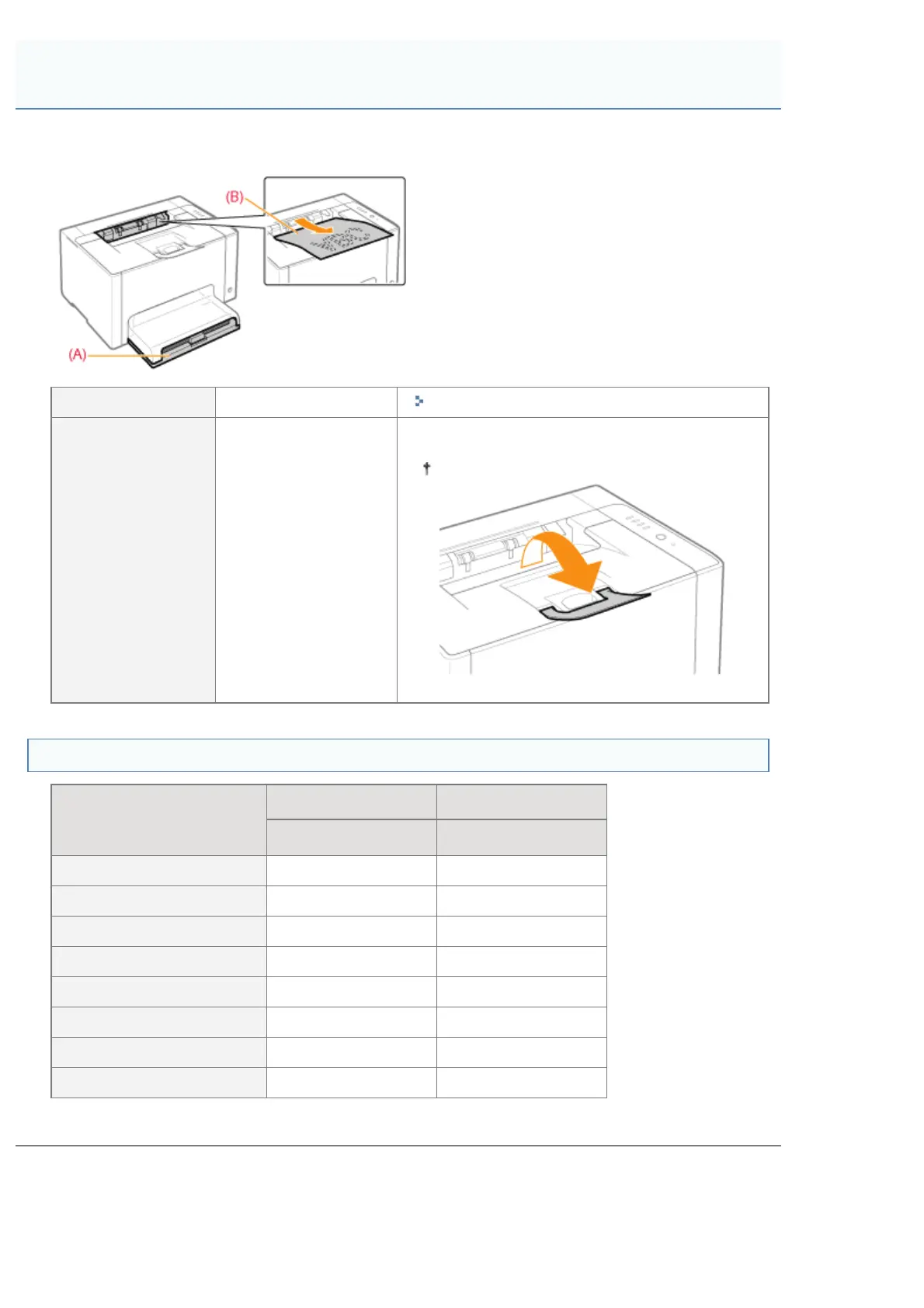 (B)

(A)