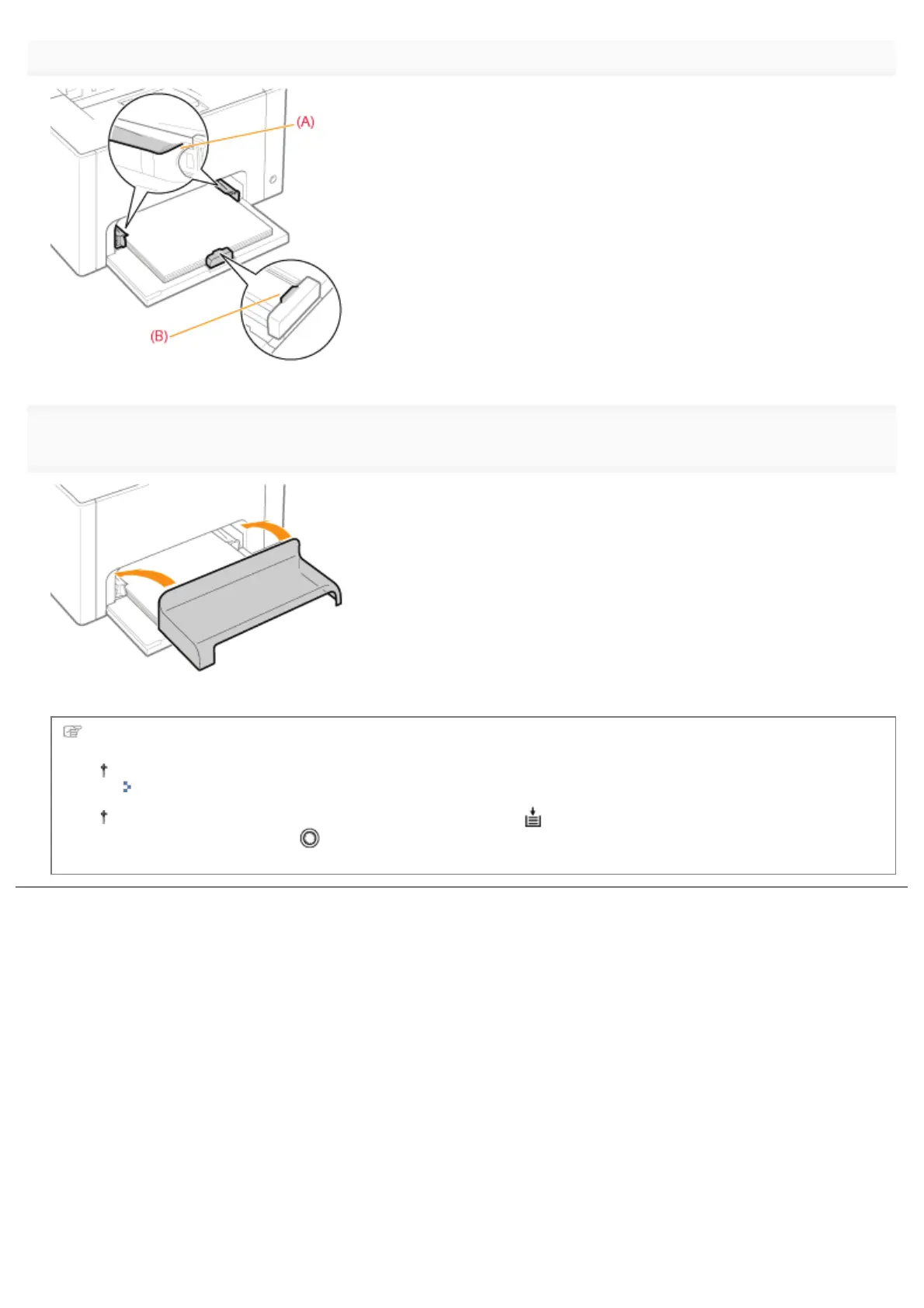 (A)

(B)