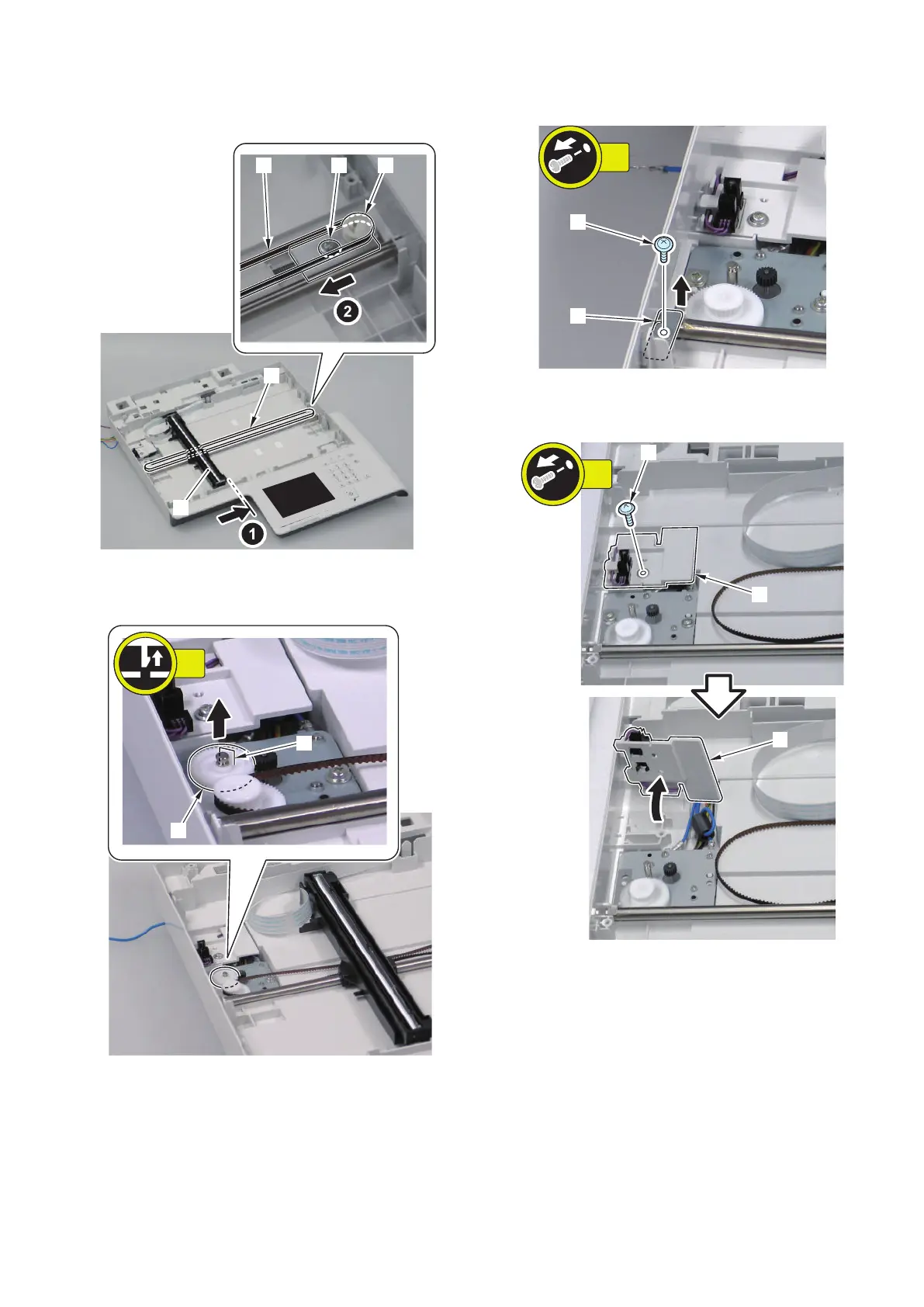 2

1