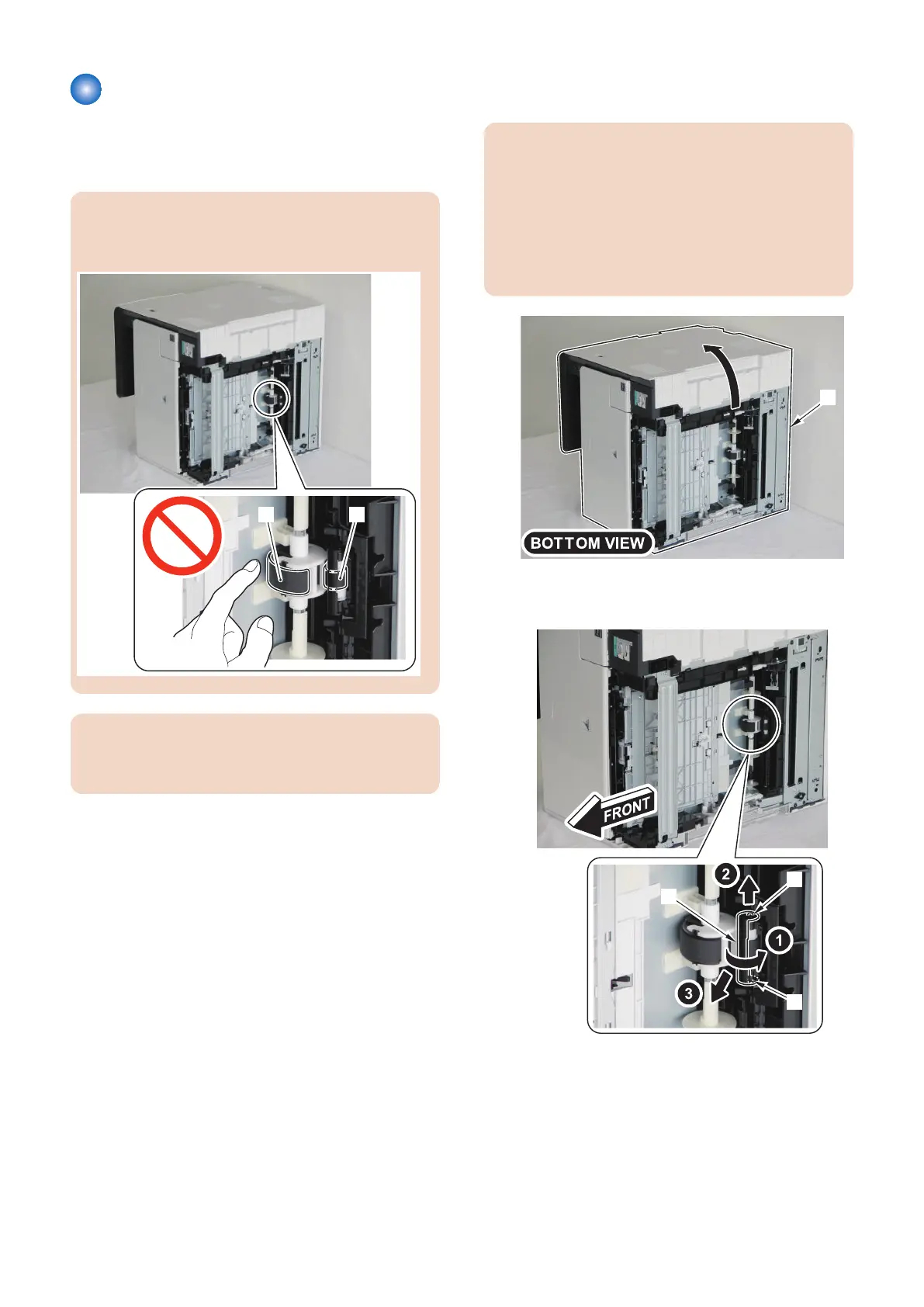 BOTTOM VIEW

FRONT

2

1

3