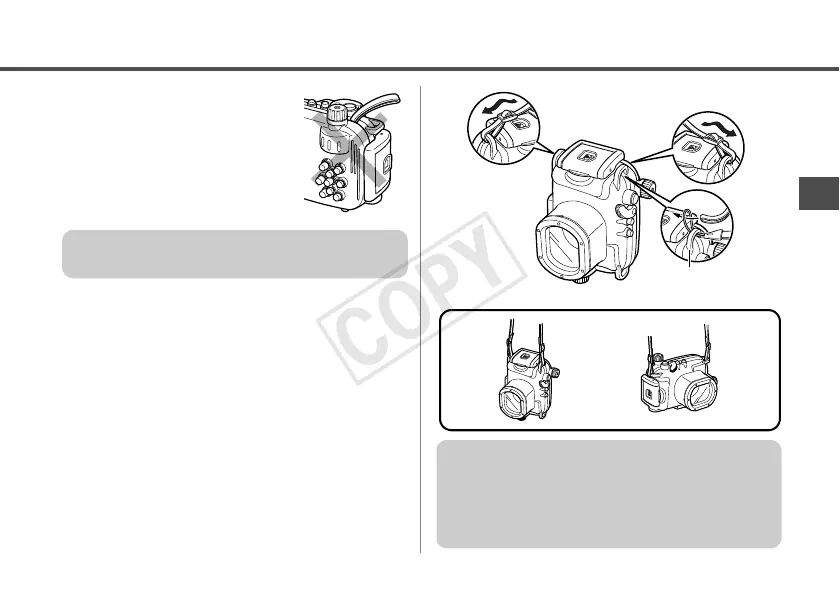 COPY