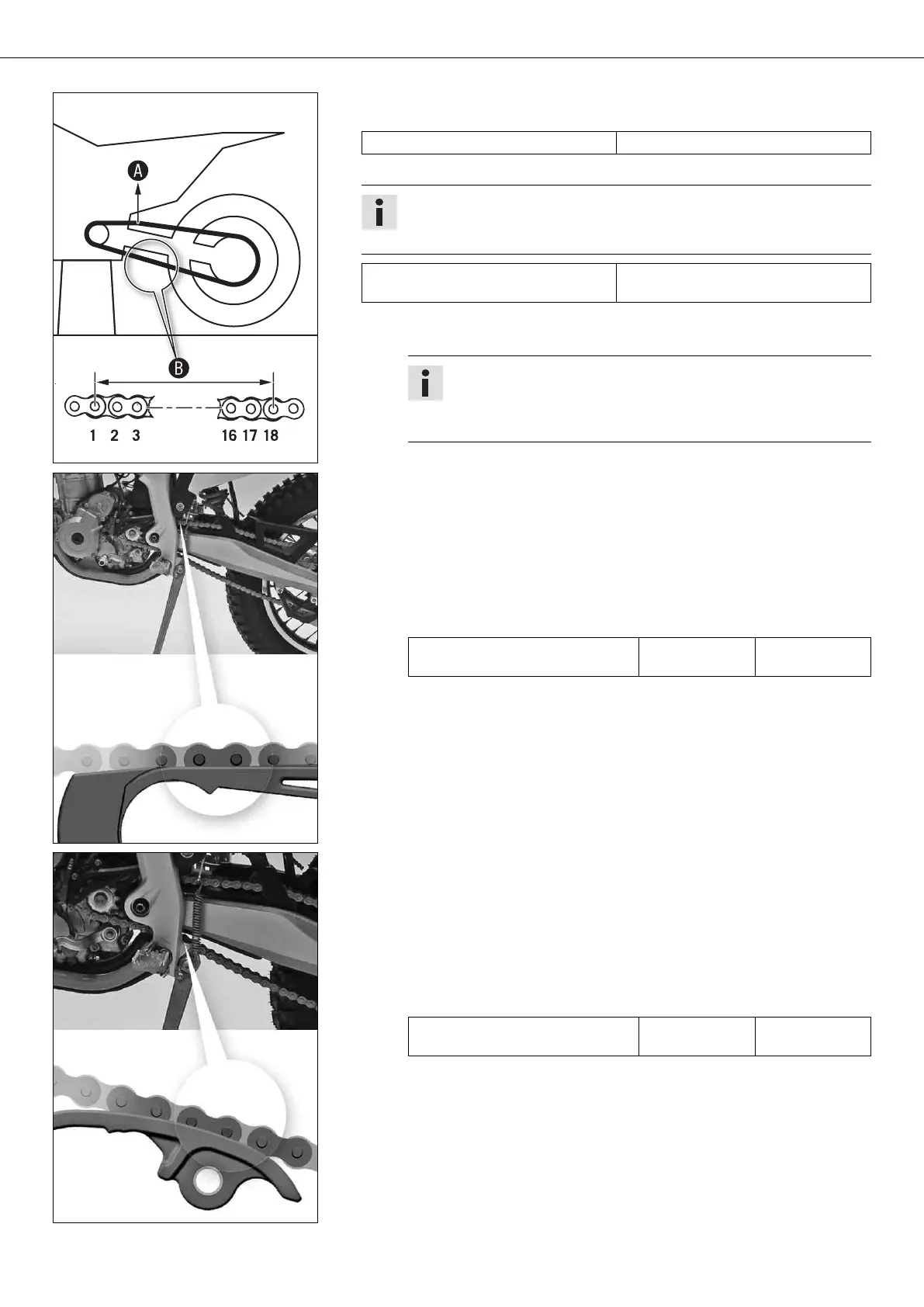 A

B

1 2 3 16 17 18