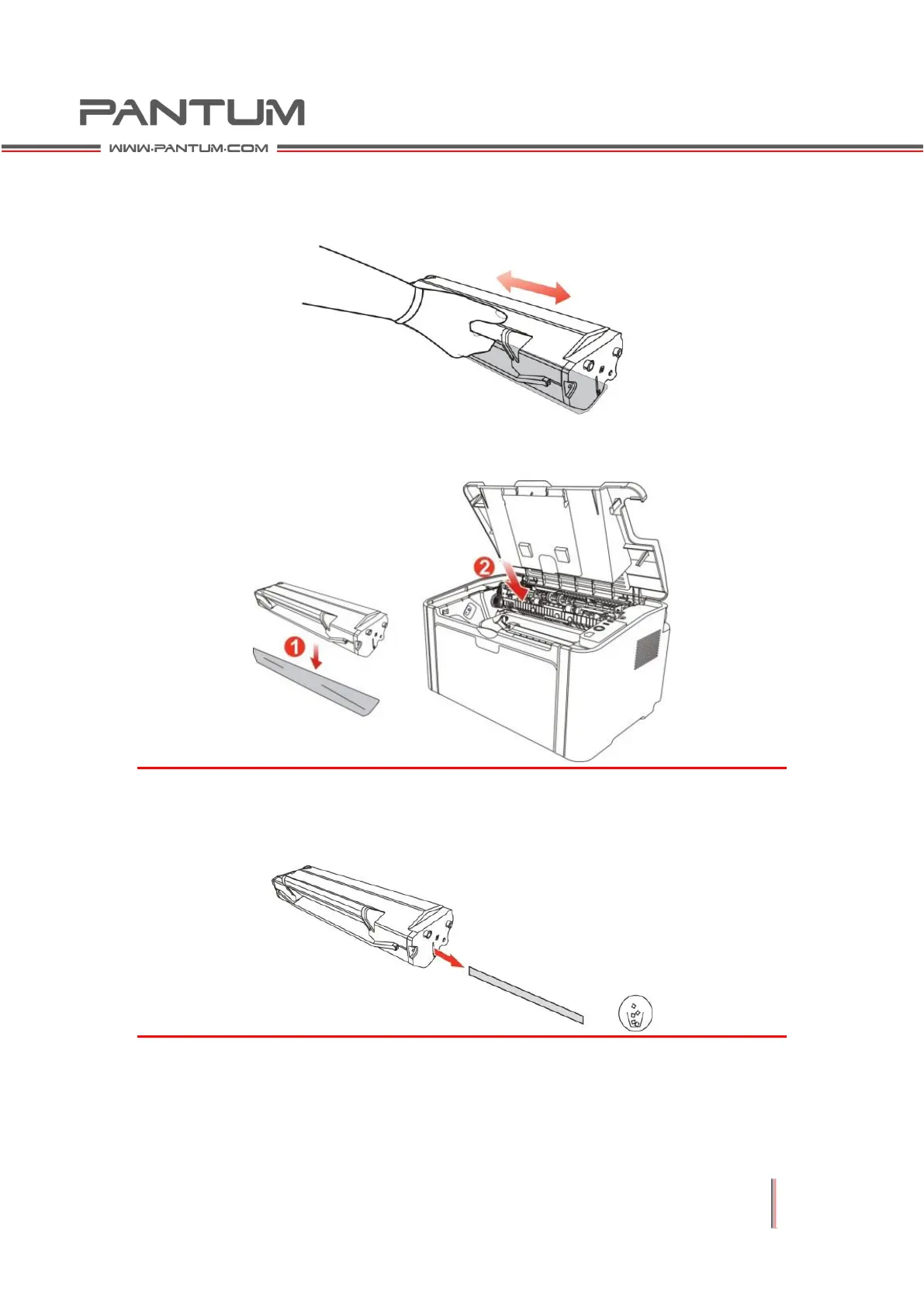 PANTUM
WWW.PANTUM.COM

2

1