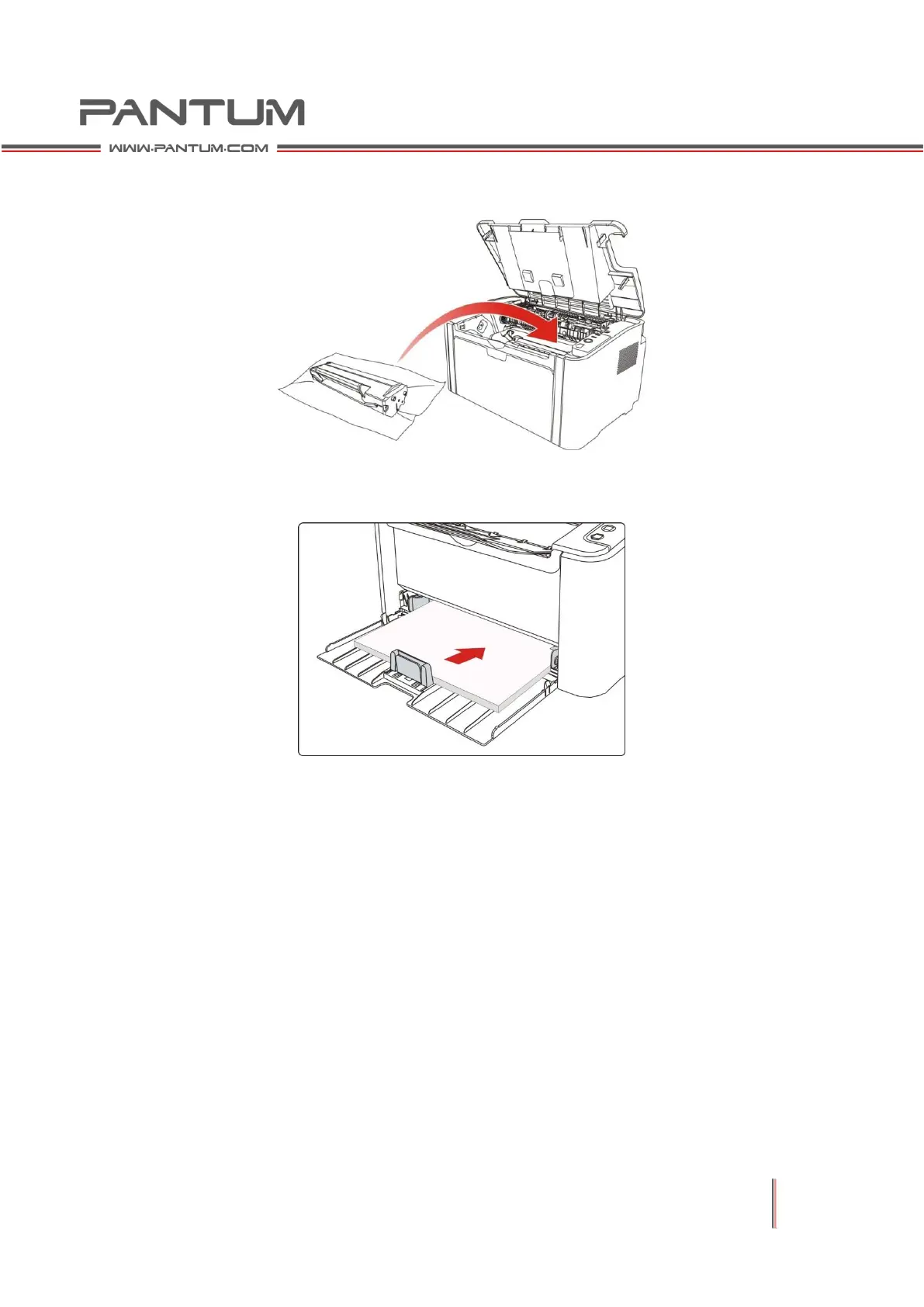 PANTUM
WWW.PANTUM.COM