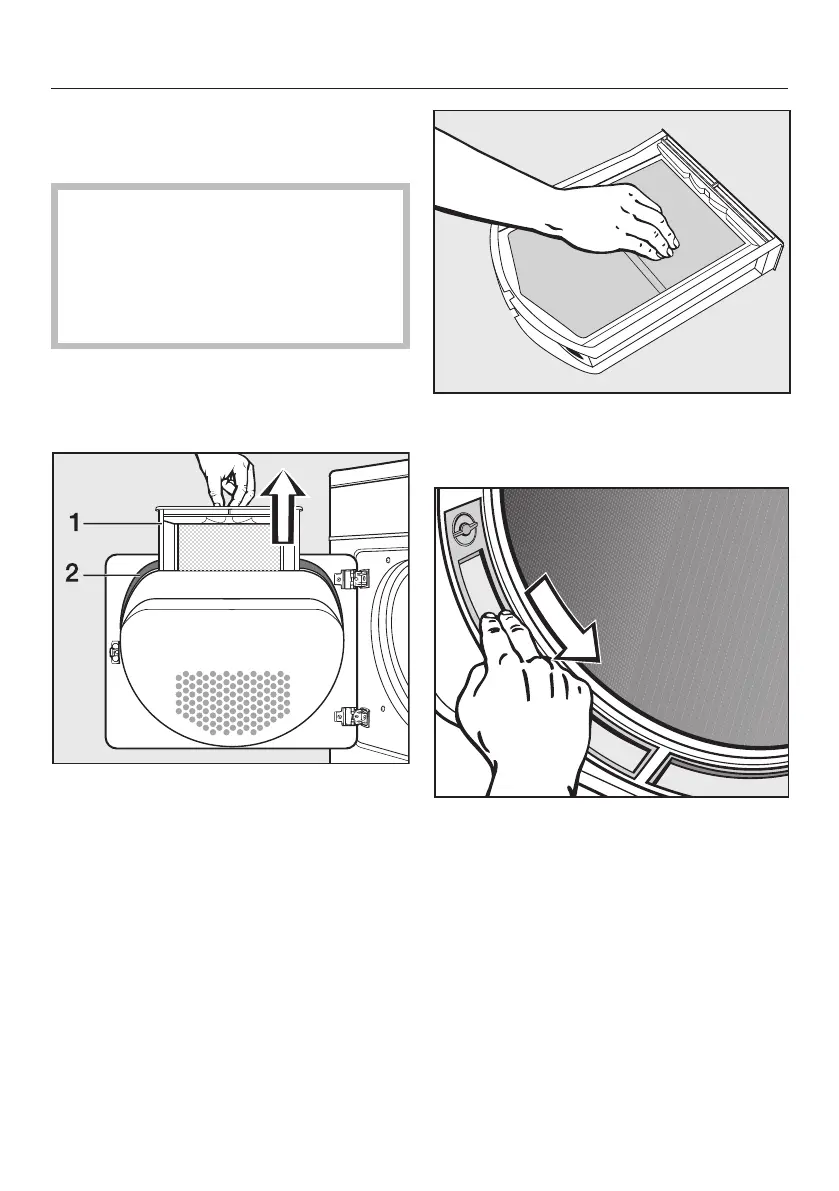 1

2