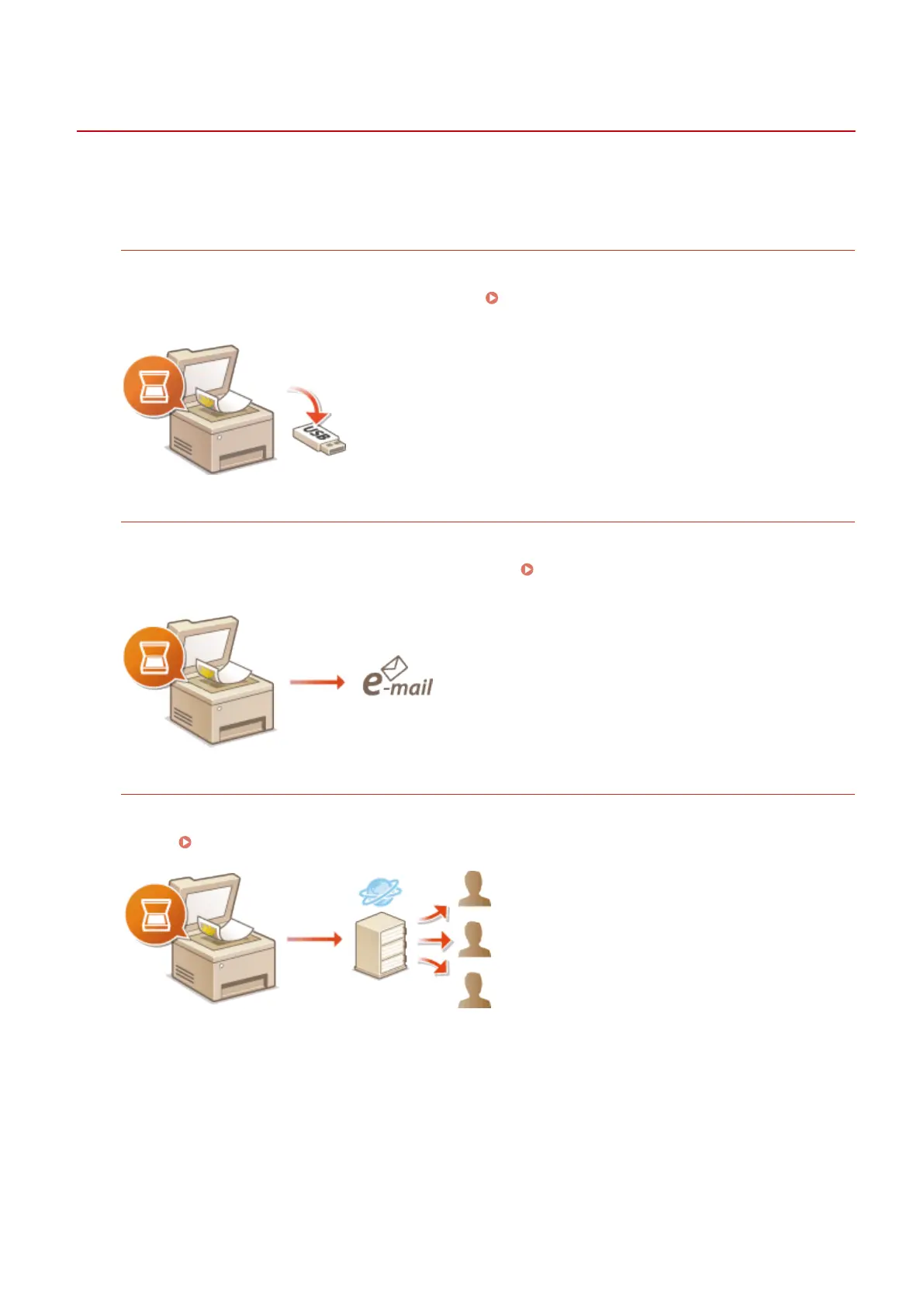 USB

e-mail