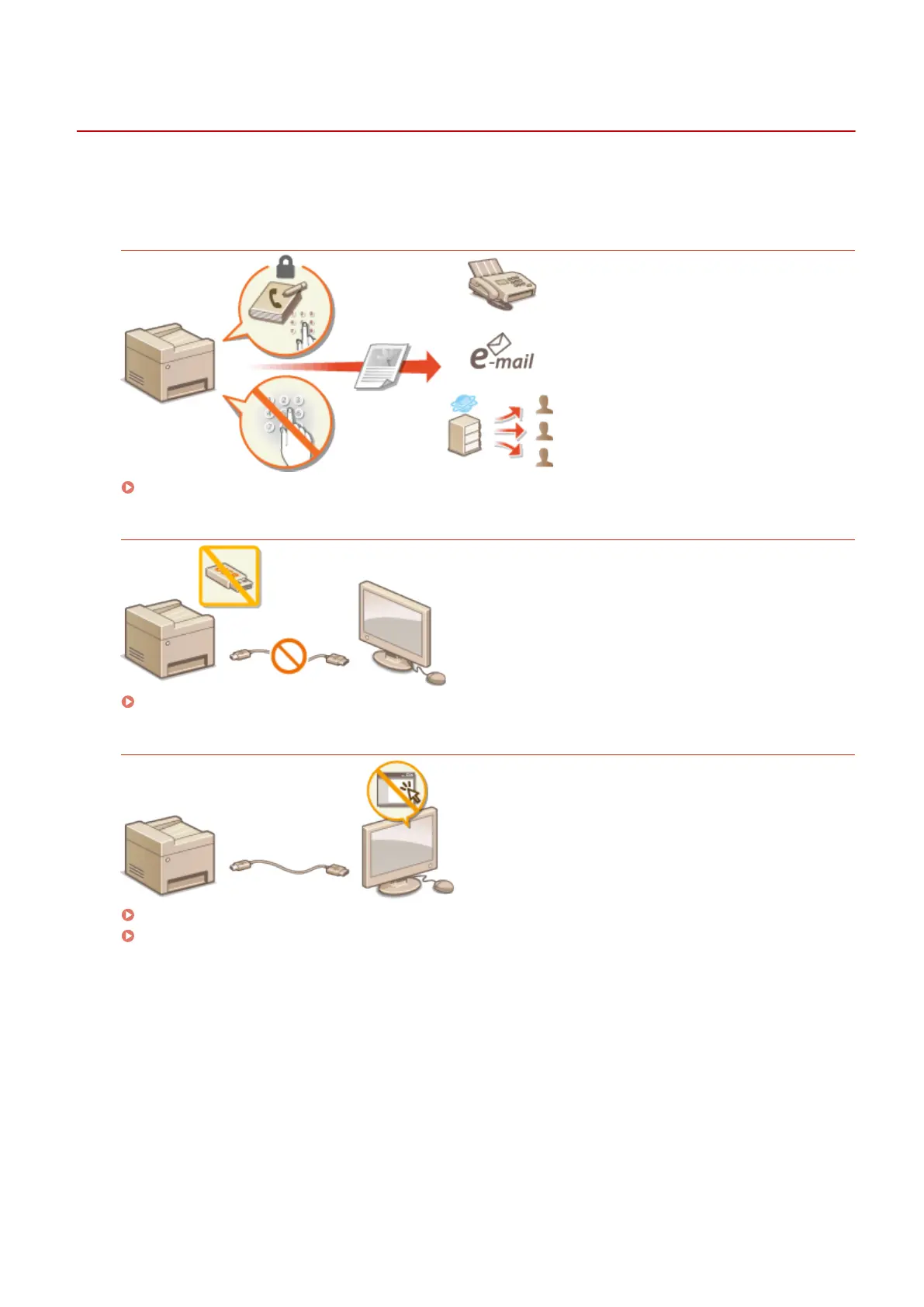 e-mail