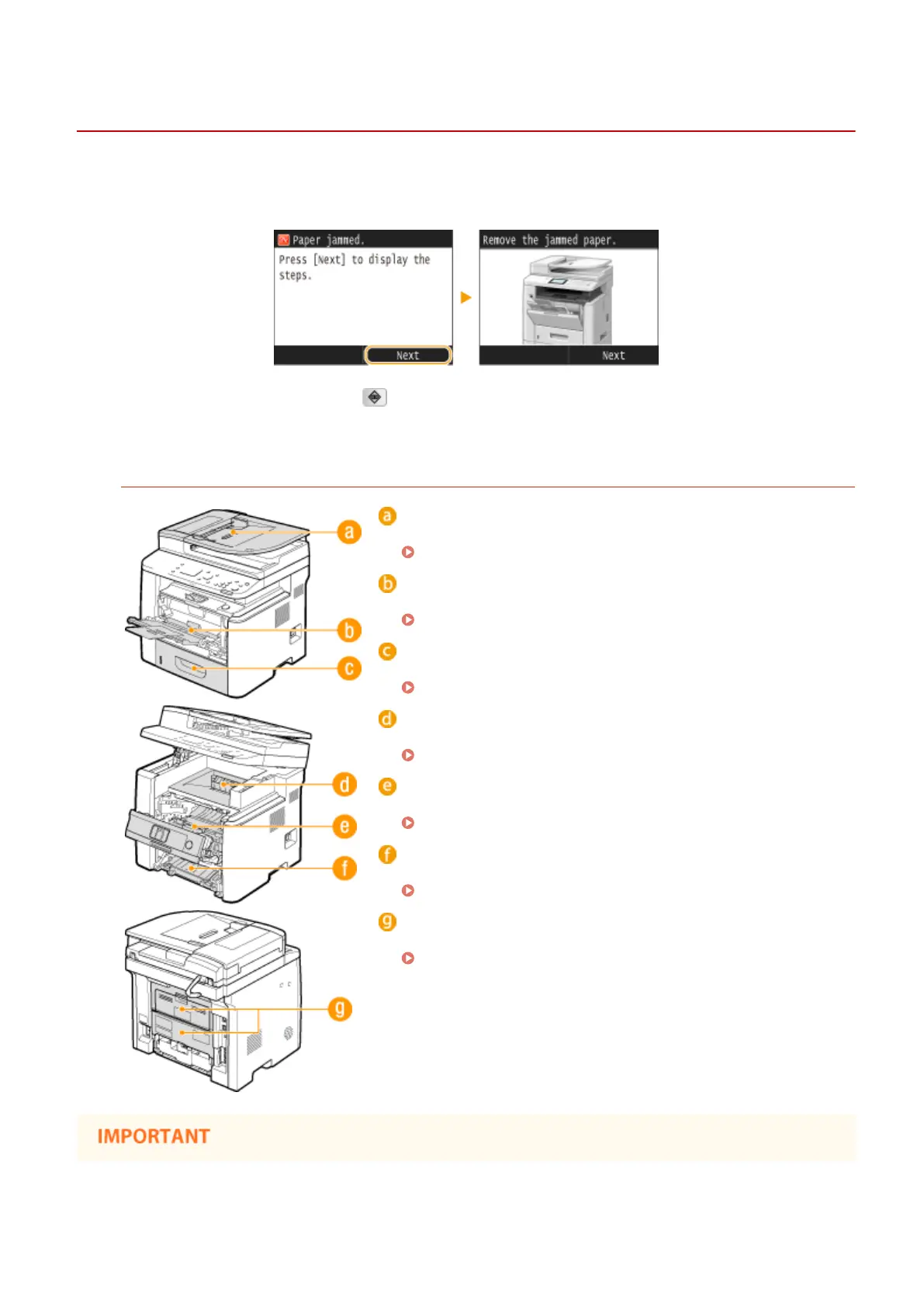 Paper jammed.

Press [Next] to display the steps.

Next

Remove the jammed paper.

Next

a

b

c

d

e

f

g

a

b

c

d

e

f

g

IMPORTANT