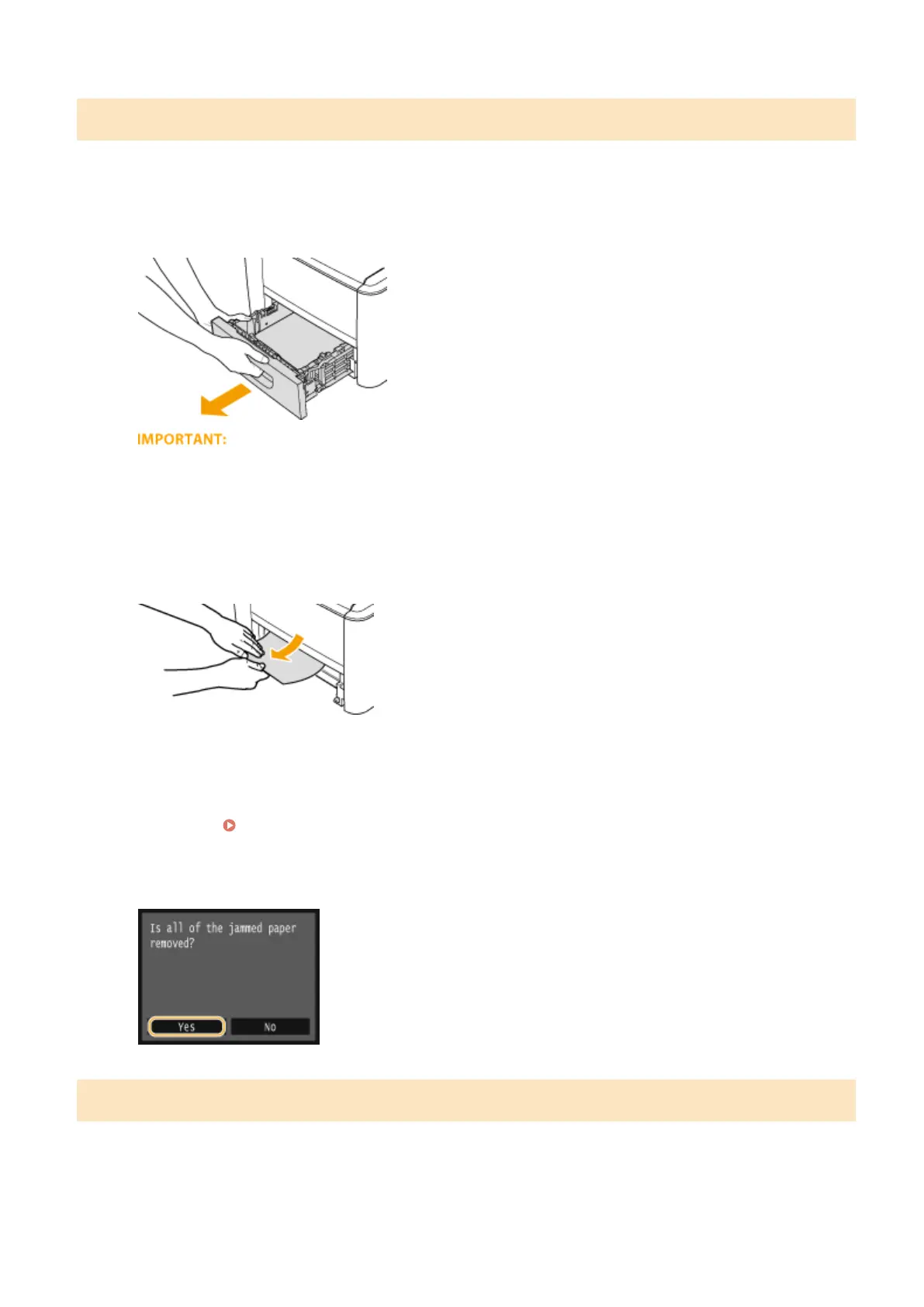 IMPORTANT:

Is all of the jammed paper removed?

Yes

No