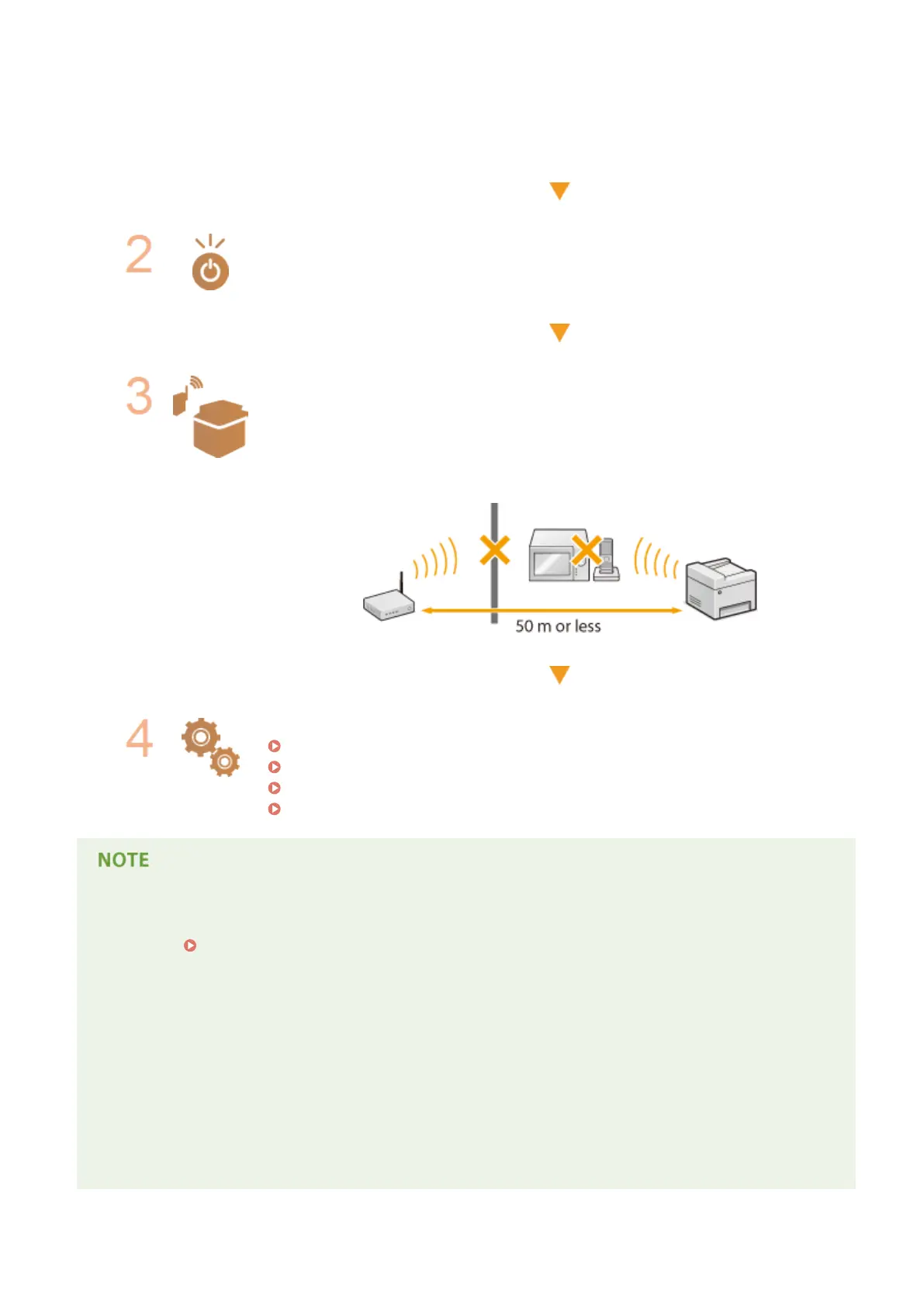 2

3

50 m or less

4

NOTE