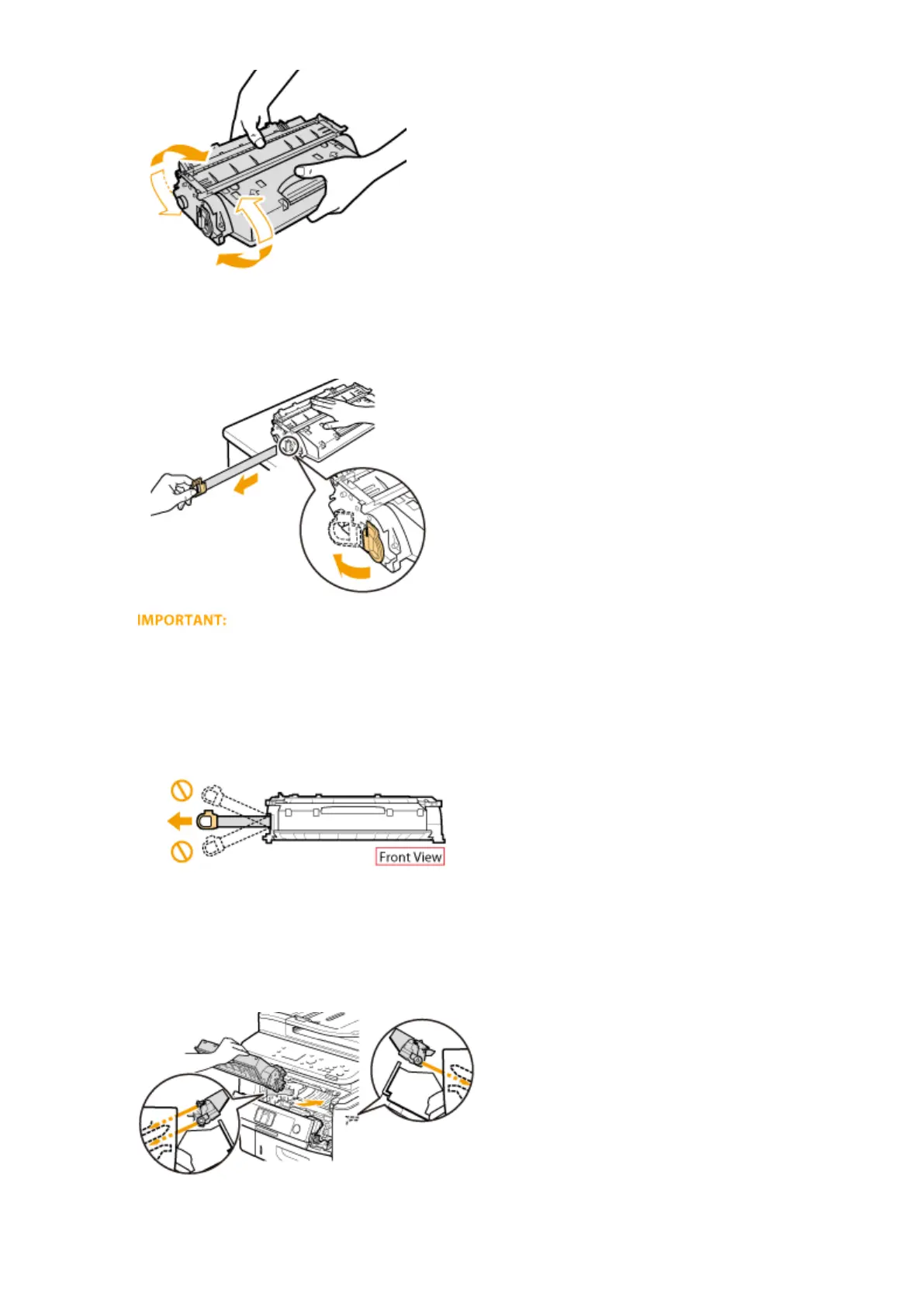 IMPORTANT:

Front View