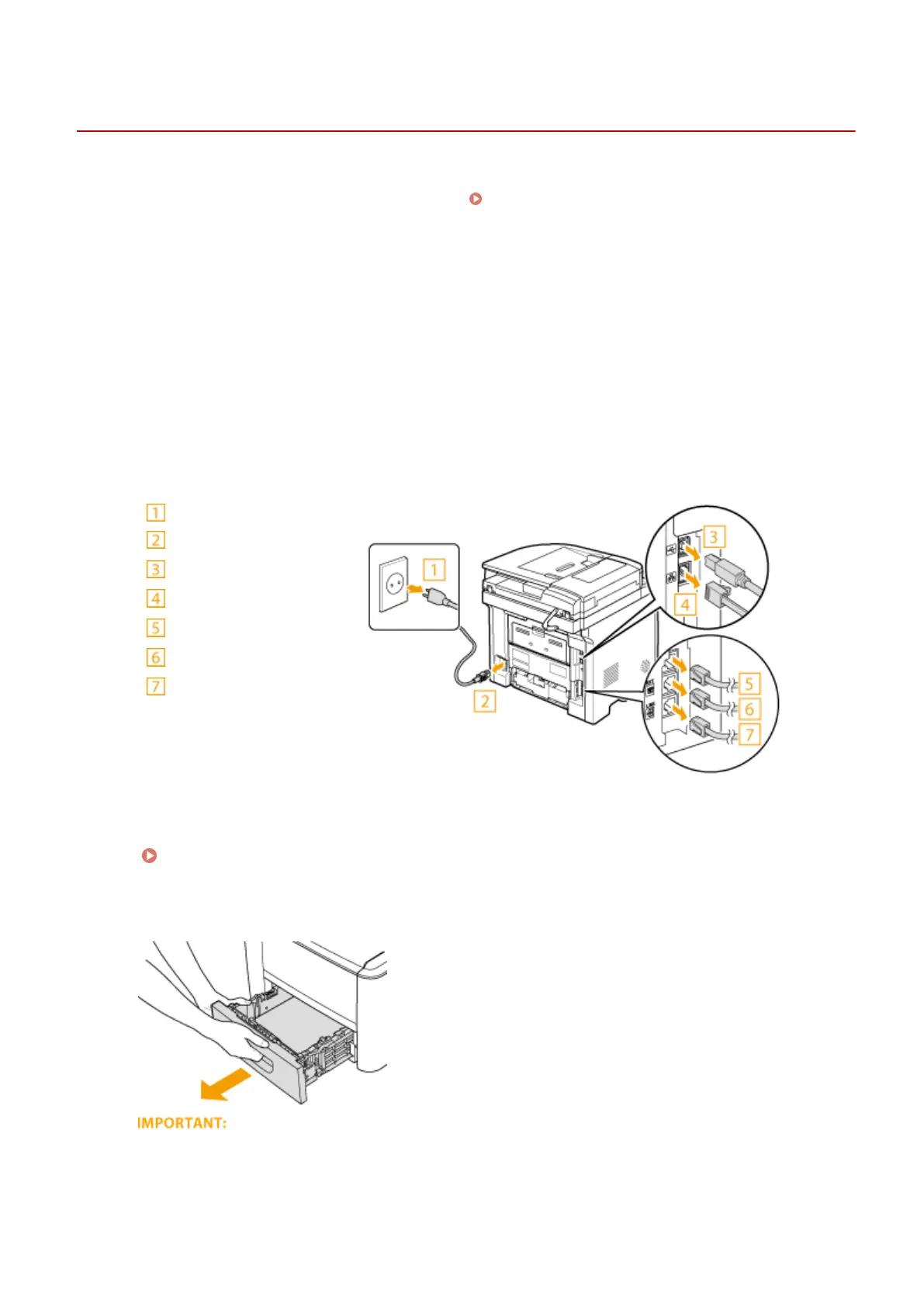 1
2
3
4
5
6
7

1

2

3

4

5

6

7

IMPORTANT: